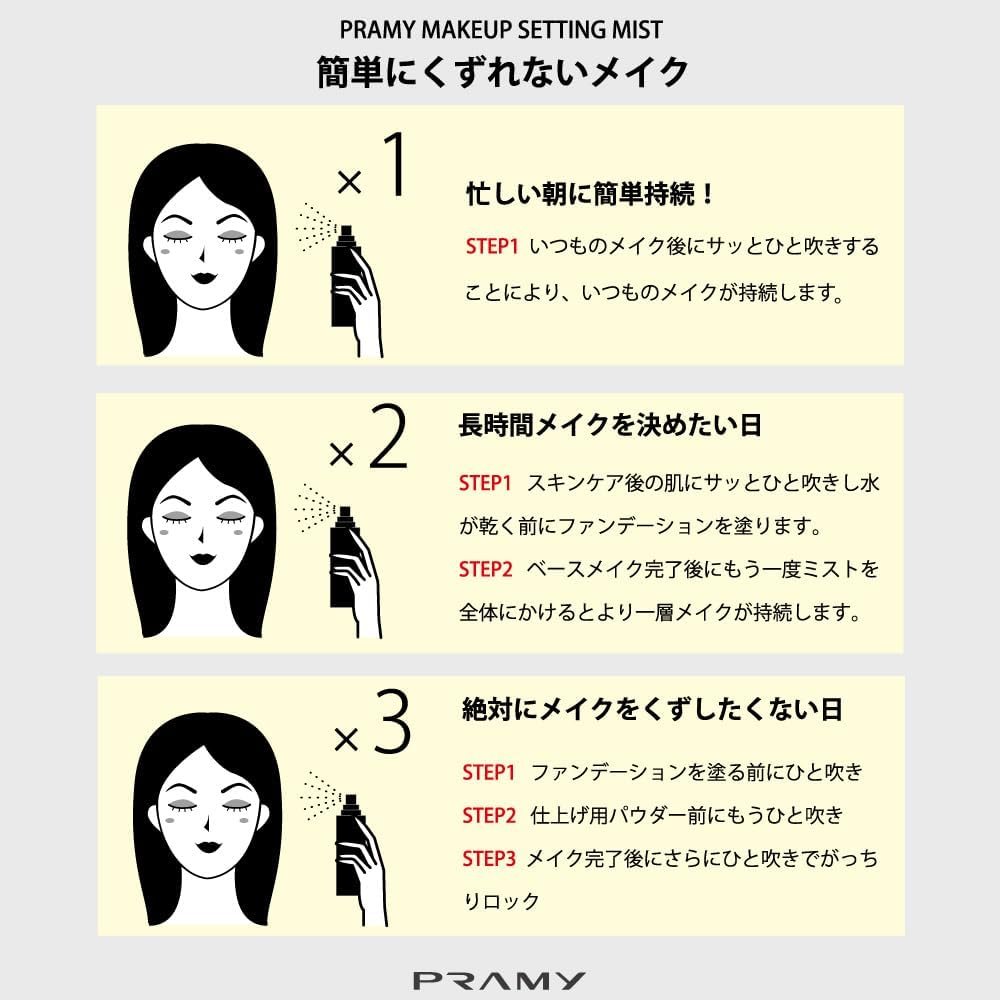 PRAMY MAKEUP SETTING MIST
簡単にくずれないメイク

×1

忙しい朝に簡単持続！

STEP1 いつものメイク後にサッとひと吹きすることにより、いつものメイクが持続します。

×2

長時間メイクを決めたい日

STEP1 スキンケア後の肌にサッとひと吹きし水が乾く前にファンデーションを塗ります。

STEP2 ベースメイク完了後にもう一度ミストを全体にかけるとより一層メイクが持続します。

×3

絶対にメイクをくずしたくない日

STEP1 ファンデーションを塗る前にひと吹き

STEP2 仕上げ用パウダー前にもうひと吹き

STEP3 メイク完了後にさらにひと吹きでがっちりロック

PRAMY