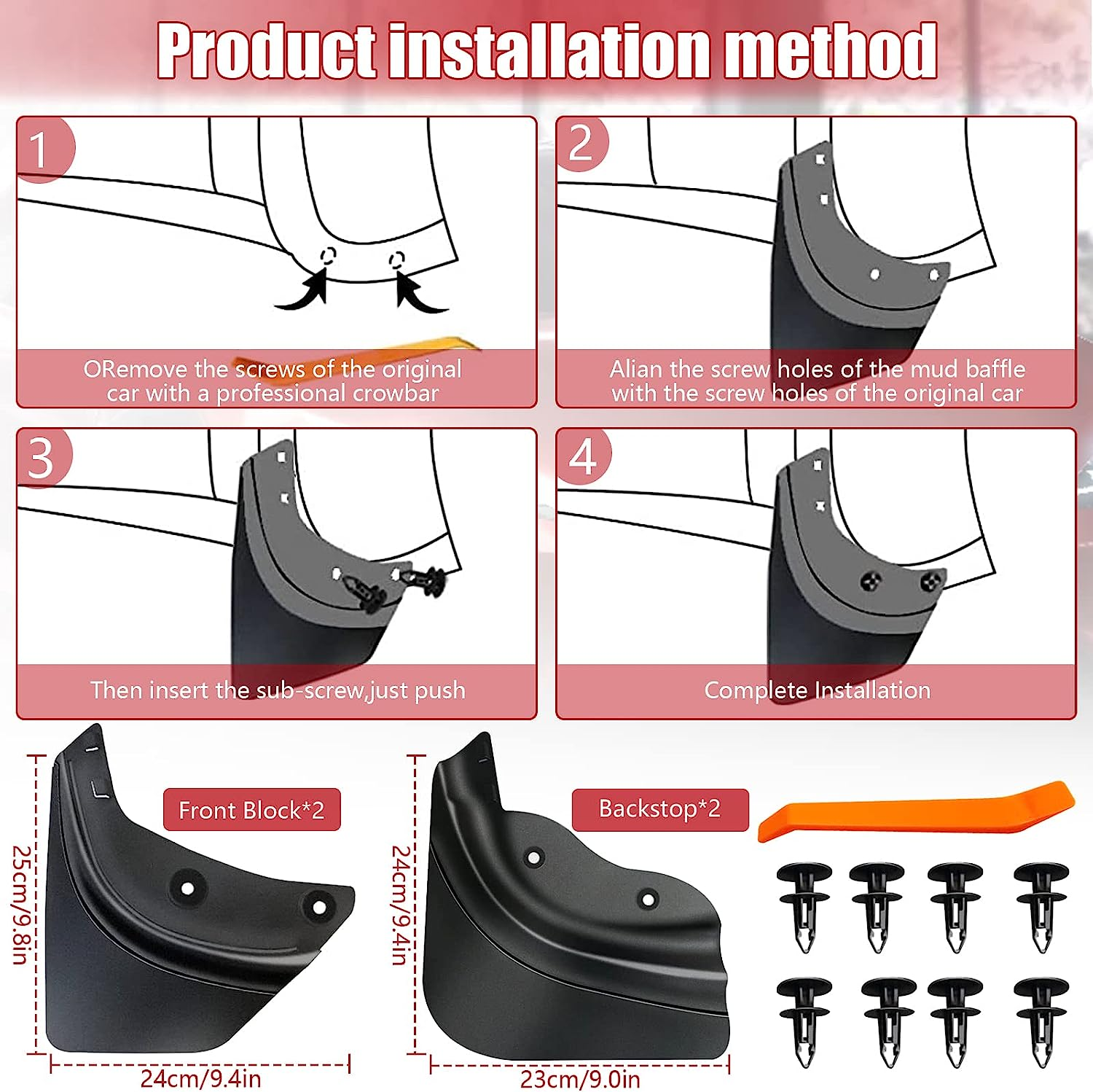 Product installation method

1

ORemove the screws of the original car with a professional crowbar

2

Alian the screw holes of the mud baffle with the screw holes of the original car

3

Then insert the sub-screw,just push

4

Complete Installation

Front Block*2

25cm/9.8in

24cm/9.4in

Backstop*2

24cm/9.4in

23cm/9.0in