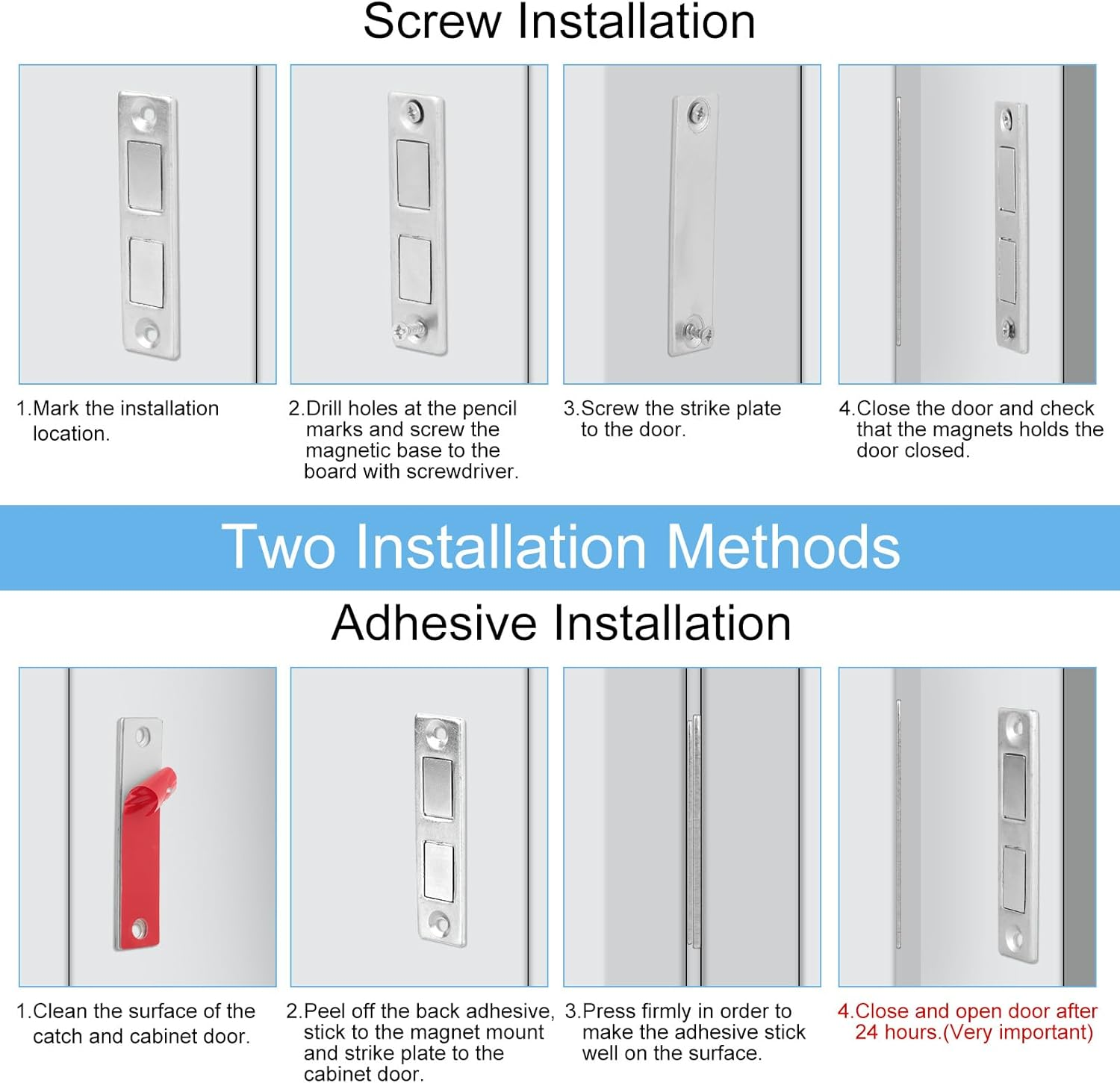 Screw Installation

1.Mark the installation location.

2.Drill holes at the pencil marks and screw the magnetic base to the board with screwdriver.

3.Screw the strike plate to the door.

4.Close the door and check that the magnets holds the door closed.

Two Installation Methods

Adhesive Installation

1.Clean the surface of the catch and cabinet door.

2.Peel off the back adhesive, stick to the magnet mount and strike plate to the cabinet door.

3.Press firmly in order to make the adhesive stick well on the surface.

4.Close and open door after 24 hours.(Very important)