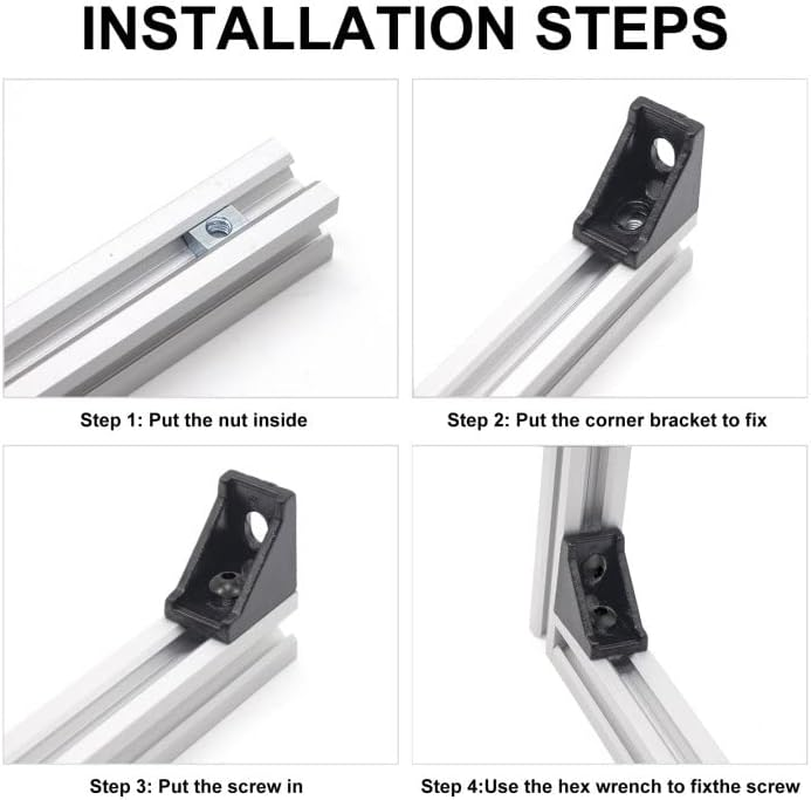 INSTALLATION STEPS

Step 1: Put the nut inside

Step 2: Put the corner bracket to fix

Step 3: Put the screw in

Step 4:Use the hex wrench to fixthe screw