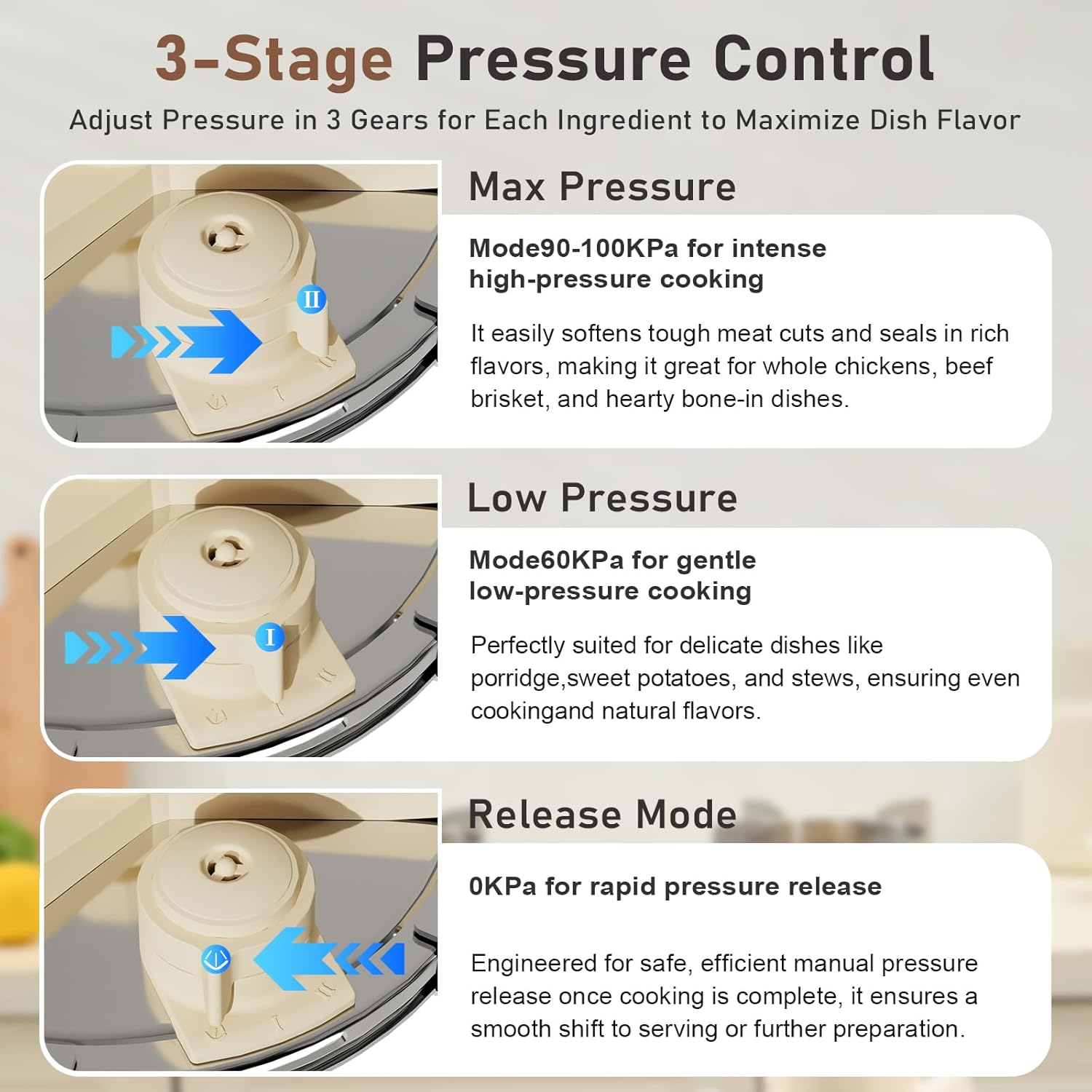 3-Stage Pressure Control

Adjust Pressure in 3 Gears for Each Ingredient to Maximize Dish Flavor

II

Max Pressure

Mode90-100KPa for intense high-pressure cooking

It easily softens tough meat cuts and seals in rich flavors, making it great for whole chickens, beef brisket, and hearty bone-in dishes.

I

Low Pressure

Mode60KPa for gentle low-pressure cooking

Perfectly suited for delicate dishes like porridge,sweet potatoes, and stews, ensuring even cookingand natural flavors.

Release Mode

0KPa for rapid pressure release

Engineered for safe, efficient manual pressure release once cooking is complete, it ensures a smooth shift to serving or further preparation.