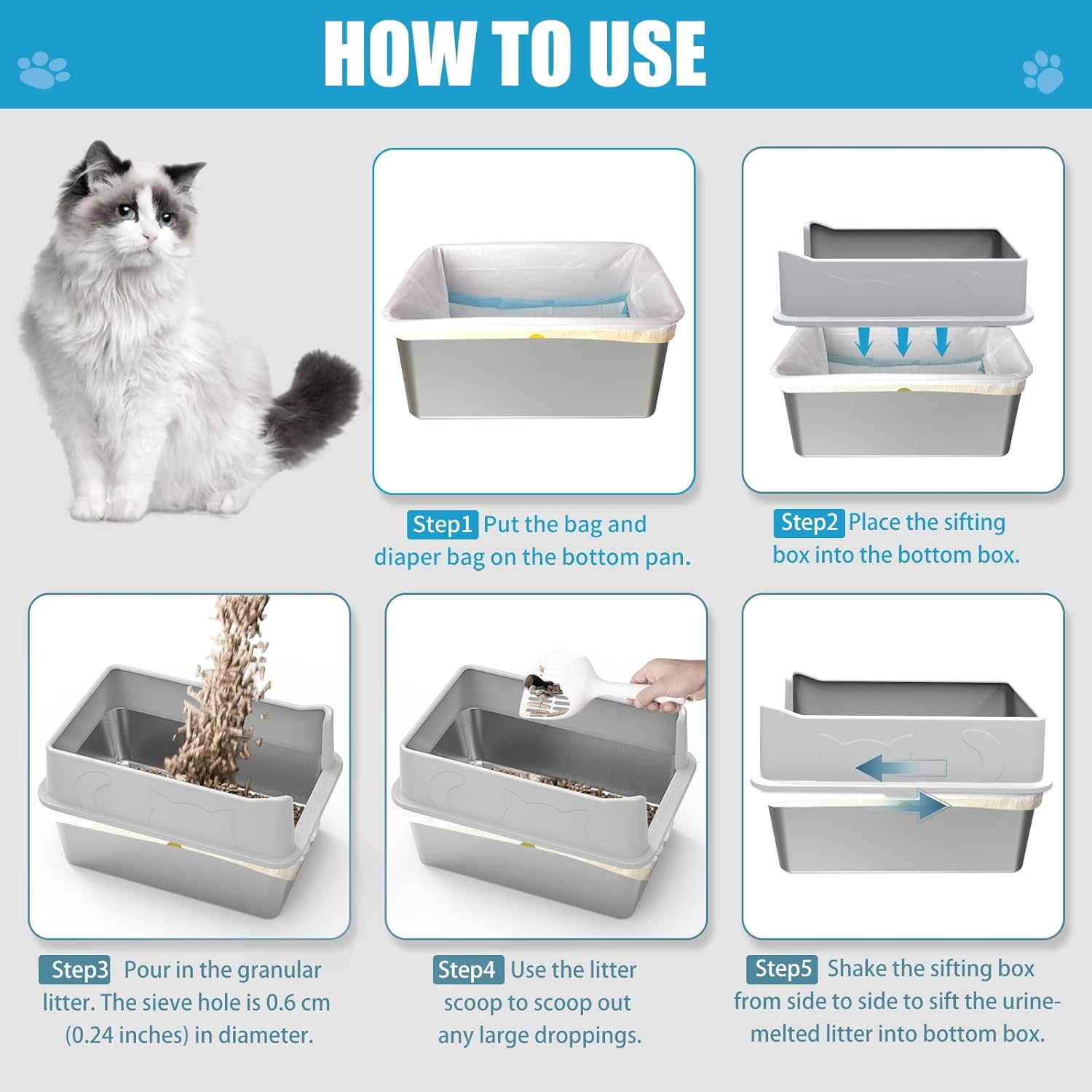 HOW TO USE

Step1 Put the bag and diaper bag on the bottom pan.

Step2 Place the sifting box into the bottom box.

Step3 Pour in the granular litter. The sieve hole is 0.6 cm (0.24 inches) in diameter.

Step4 Use the litter scoop to scoop out any large droppings.

Step5 Shake the sifting box from side to side to sift the urine-melted litter into bottom box.