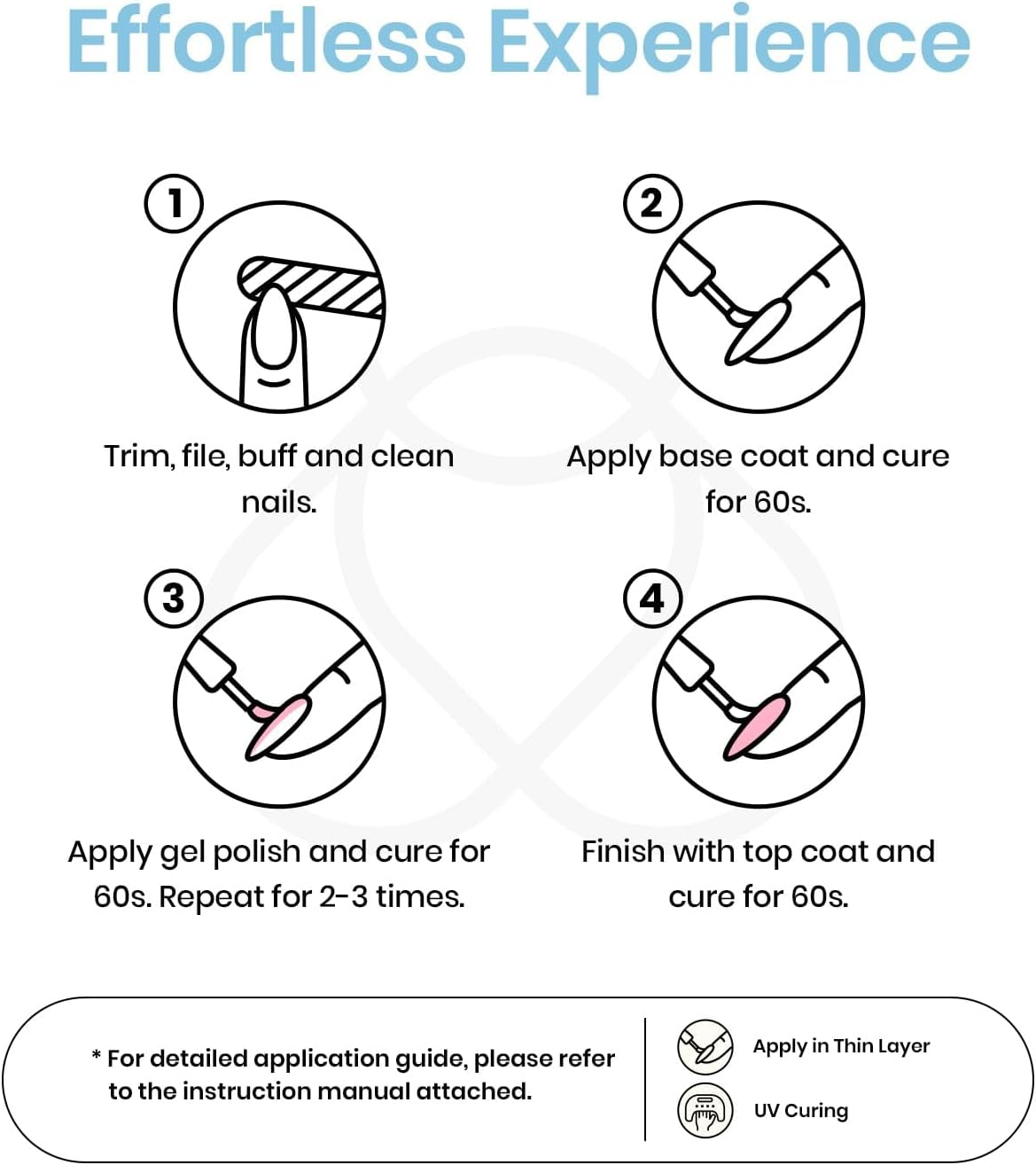 Effortless Experience

1

Trim, file, buff and clean nails.

2

Apply base coat and cure for 60s.

3

Apply gel polish and cure for 60s. Repeat for 2-3 times.

4

Finish with top coat and cure for 60s.

* For detailed application guide, please refer to the instruction manual attached.

Apply in Thin Layer

UV Curing