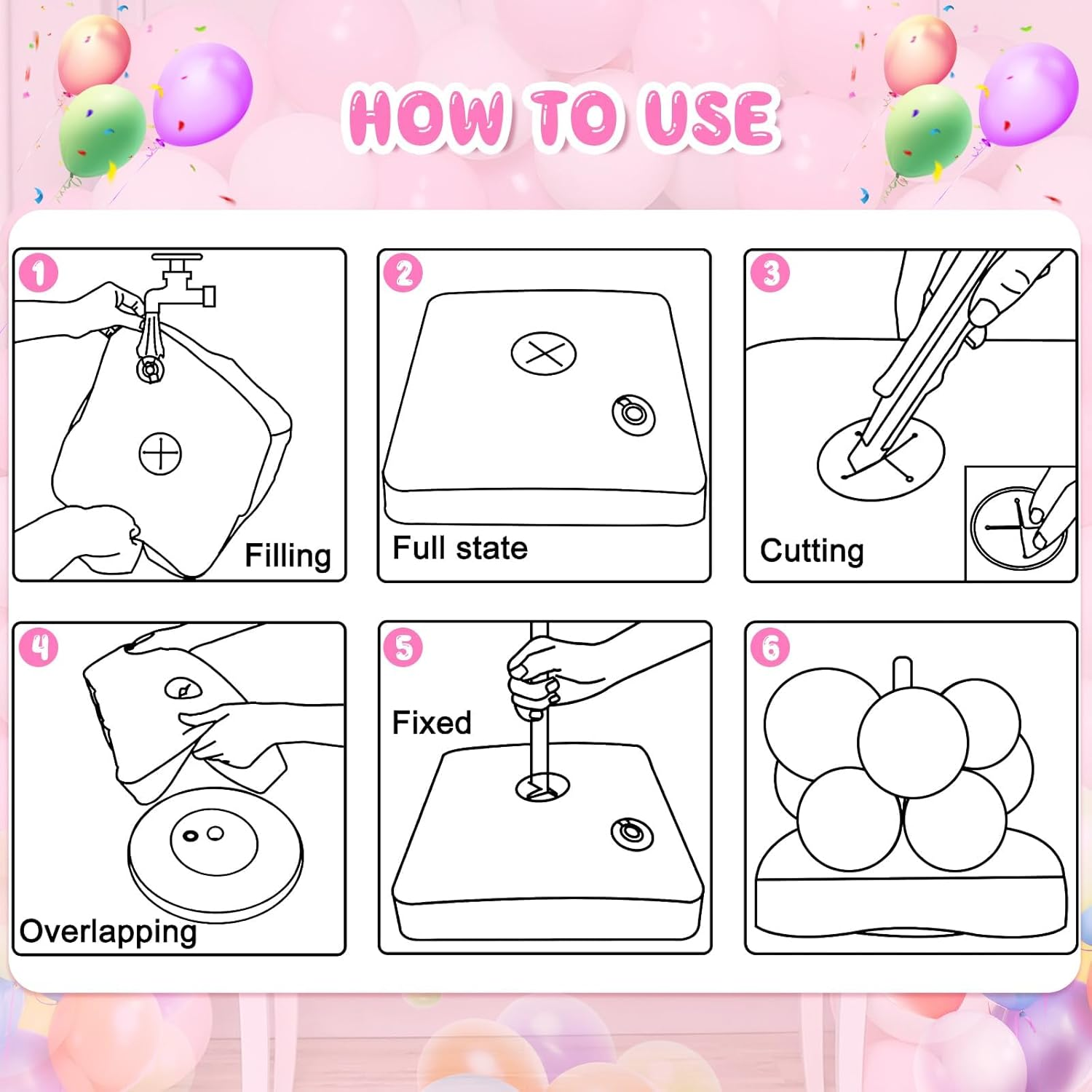 HOW TO USE

1
Filling

2
Full state

3
Cutting

4
Overlapping

5
Fixed

6