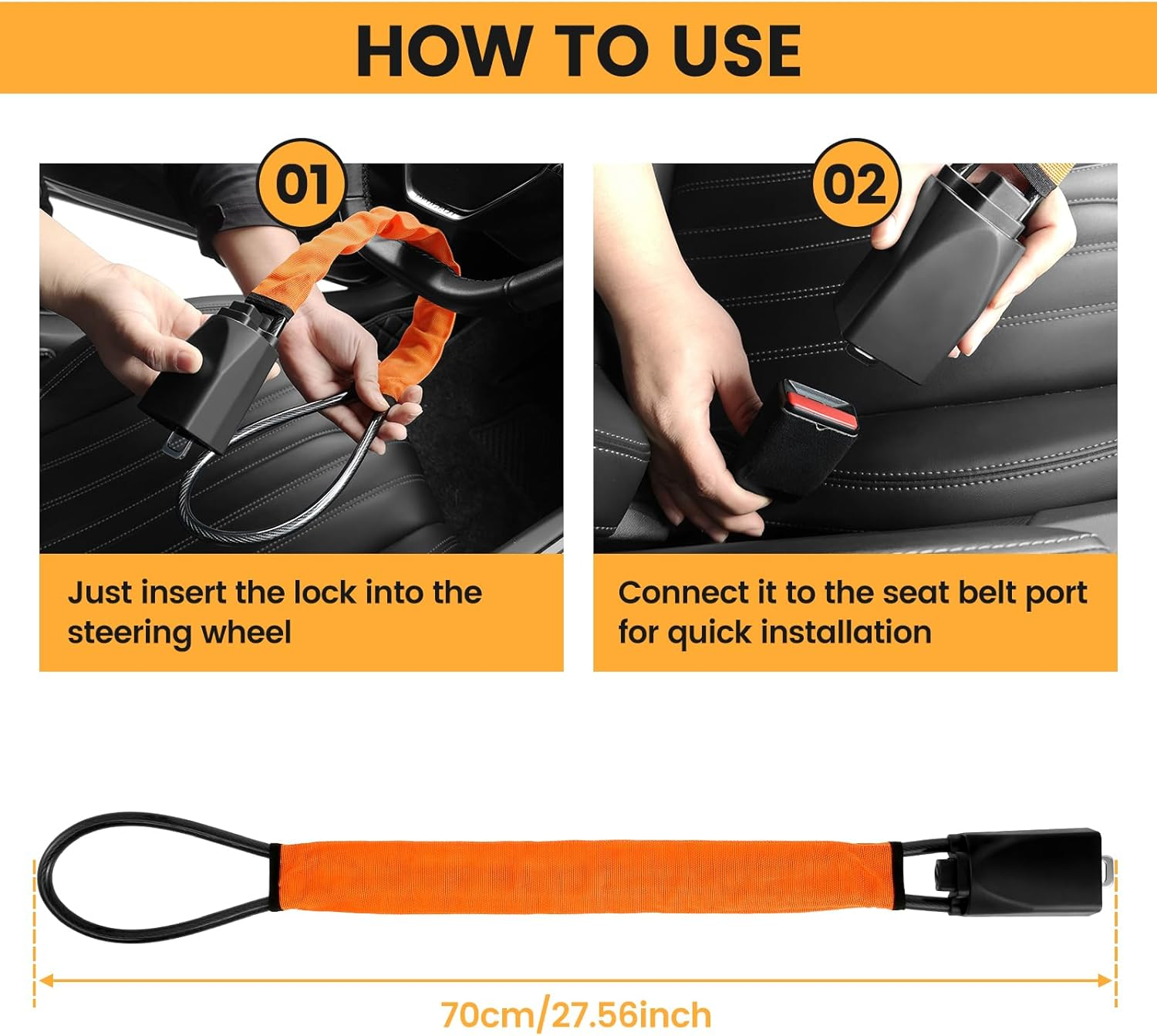 HOW TO USE

01

Just insert the lock into the steering wheel

02

Connect it to the seat belt port for quick installation

70cm/27.56inch