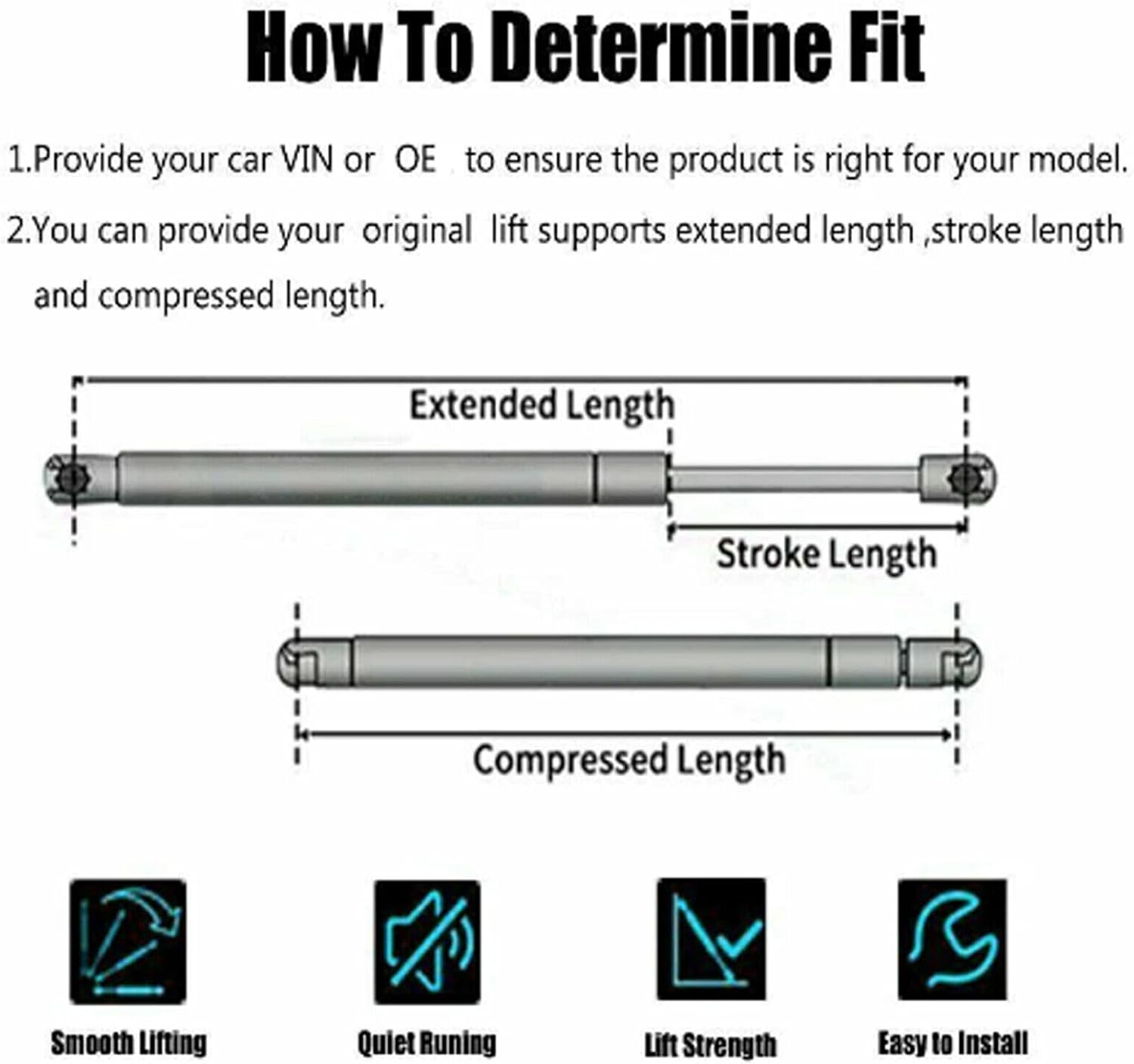 How To Determine Fit

1.Provide your car VIN or OE to ensure the product is right for your model.

2.You can provide your original lift supports extended length ,stroke length and compressed length.

Extended Length

Stroke Length

Compressed Length

Smooth Lifting

Quiet Runing

Lift Strength

Easy to Install