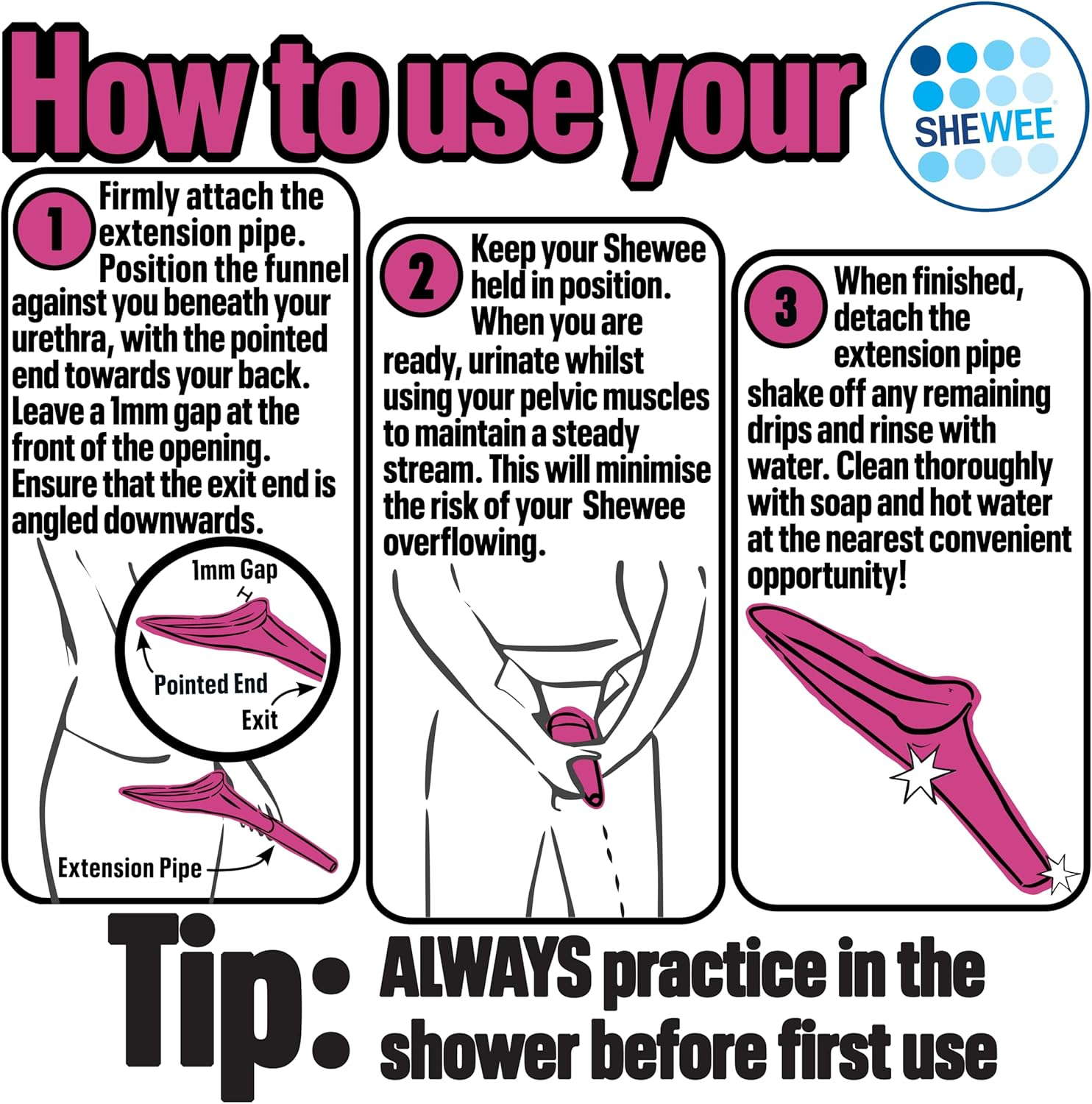 How to use your

SHEWEE

1 Firmly attach the extension pipe. Position the funnel against you beneath your urethra, with the pointed end towards your back. Leave a 1mm gap at the front of the opening. Ensure that the exit end is angled downwards.

1mm Gap

Pointed End

Exit

Extension Pipe

2 Keep your Shewee held in position. When you are ready, urinate whilst using your pelvic muscles to maintain a steady stream. This will minimise the risk of your Shewee overflowing.

3 When finished, detach the extension pipe shake off any remaining drips and rinse with water. Clean thoroughly with soap and hot water at the nearest convenient opportunity!

Tip: ALWAYS practice in the shower before first use