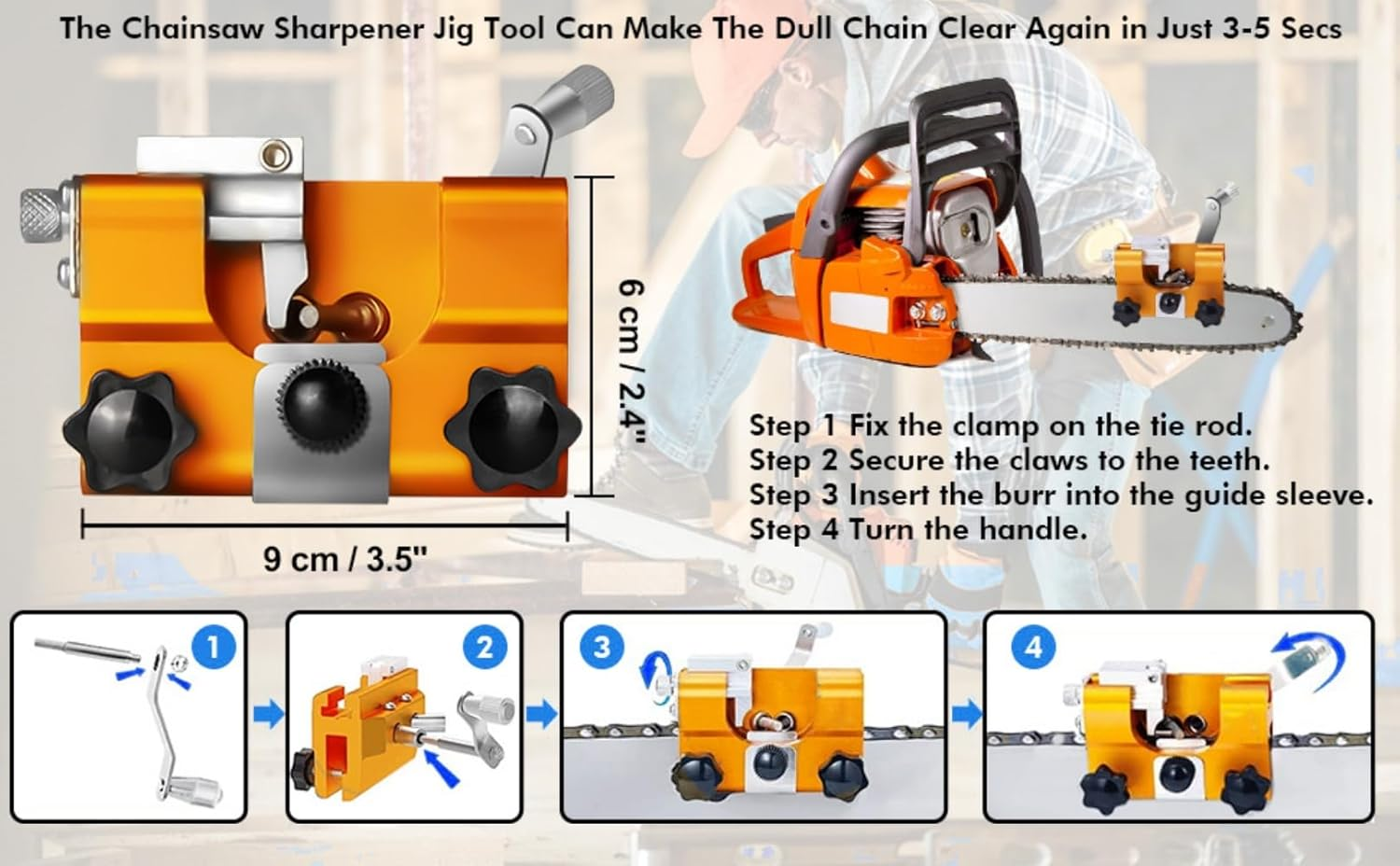 The Chainsaw Sharpener Jig Tool Can Make The Dull Chain Clear Again in Just 3-5 Secs

6 cm / 2.4"

9 cm / 3.5"

Step 1 Fix the clamp on the tie rod.
Step 2 Secure the claws to the teeth.
Step 3 Insert the burr into the guide sleeve.
Step 4 Turn the handle.

1

2

3

4