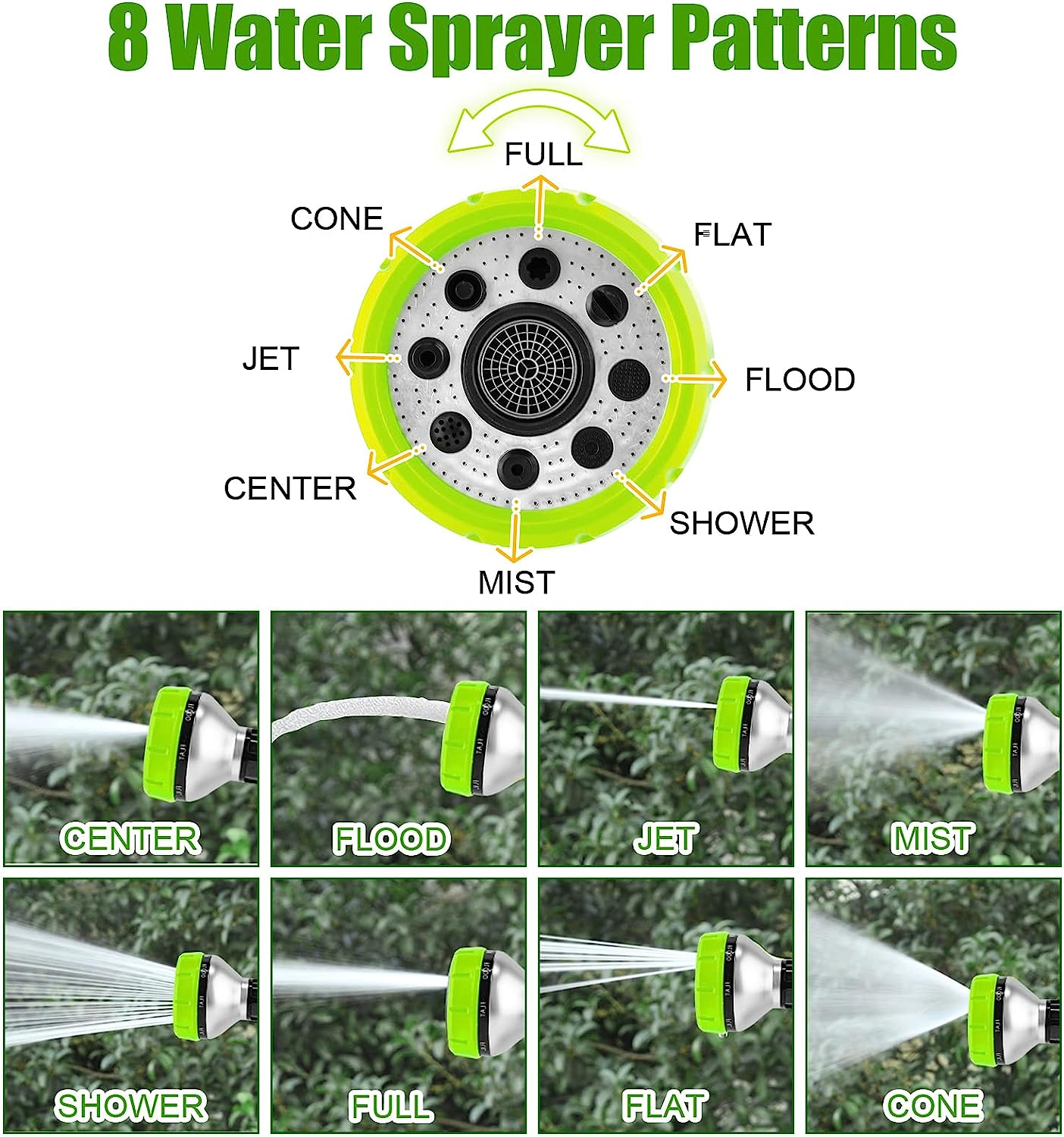 8 Water Sprayer Patterns

FULL

CONE

FLAT

JET

FLOOD

CENTER

SHOWER

MIST

CENTER

FLOOD

JET

MIST

SHOWER

FULL

FLAT

CONE