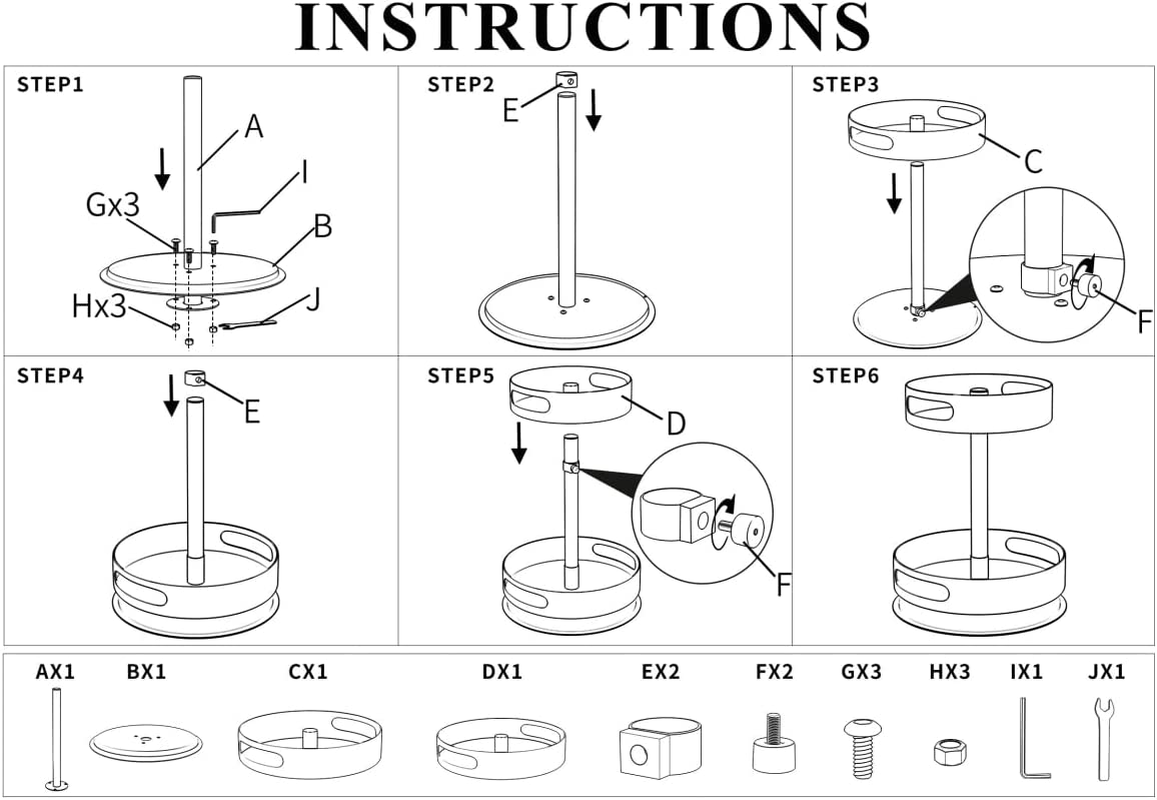 INSTRUCTIONS

STEP1
A
I
Gx3
B
Hx3
J

STEP2
E

STEP3
C
F

STEP4
E

STEP5
D
F

STEP6

AX1 BX1 CX1 DX1 EX2 FX2 GX3 HX3 IX1 JX1