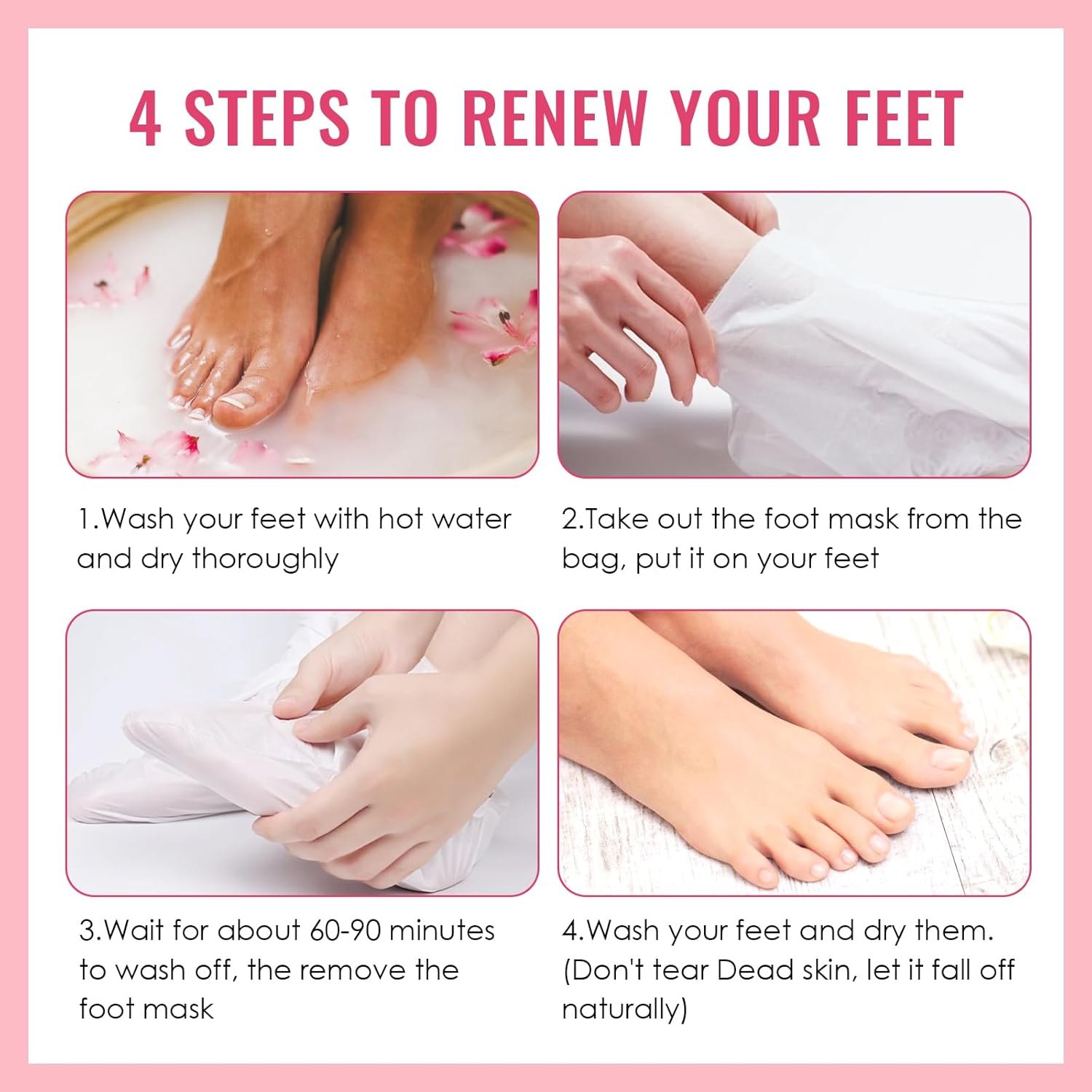 4 STEPS TO RENEW YOUR FEET

1.Wash your feet with hot water and dry thoroughly

2.Take out the foot mask from the bag, put it on your feet

3.Wait for about 60-90 minutes to wash off, the remove the foot mask

4.Wash your feet and dry them. (Don't tear Dead skin, let it fall off naturally)