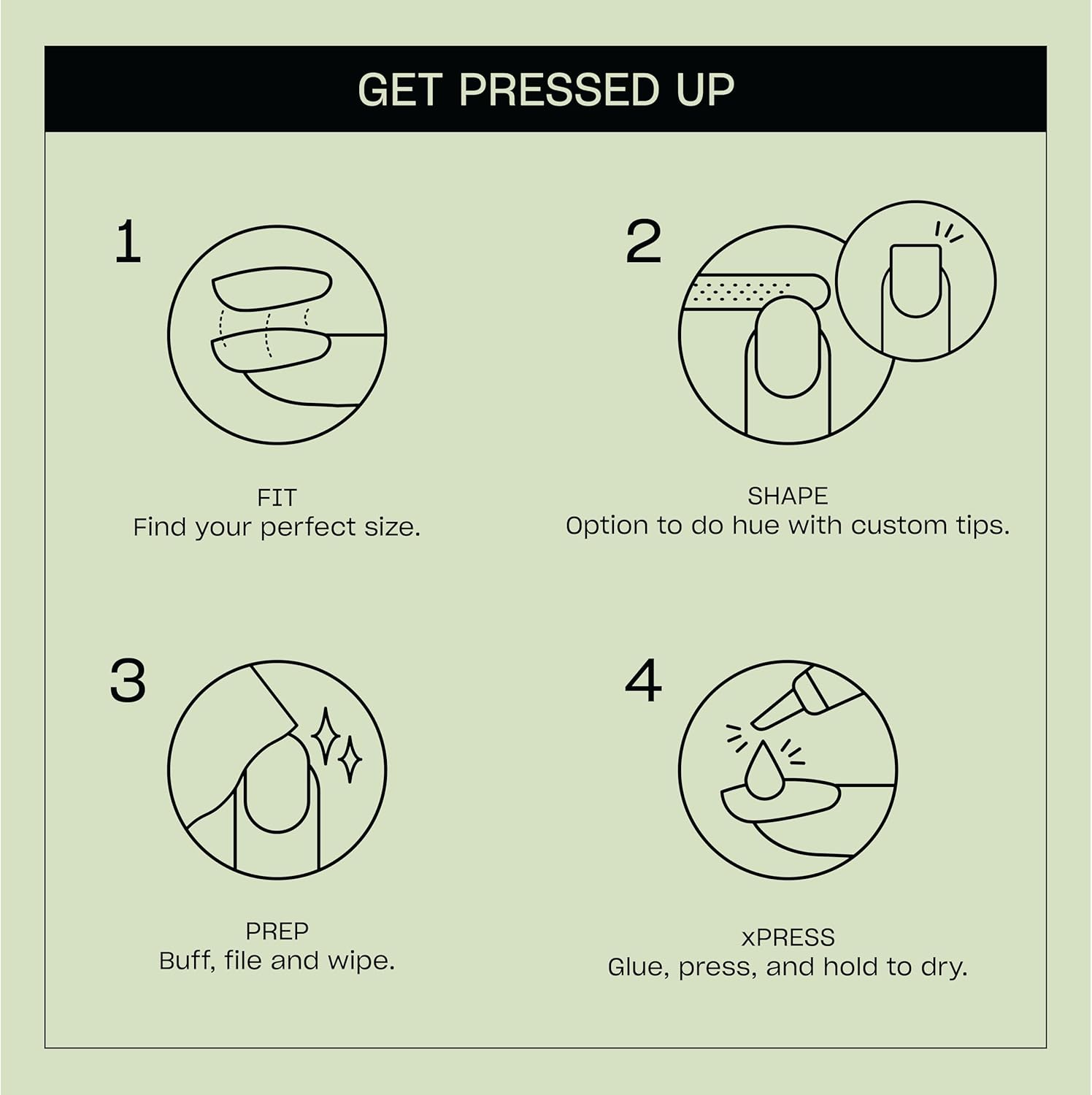 GET PRESSED UP

1

FIT
Find your perfect size.

2

SHAPE
Option to do hue with custom tips.

3

PREP
Buff, file and wipe.

4

xPRESS
Glue, press, and hold to dry.