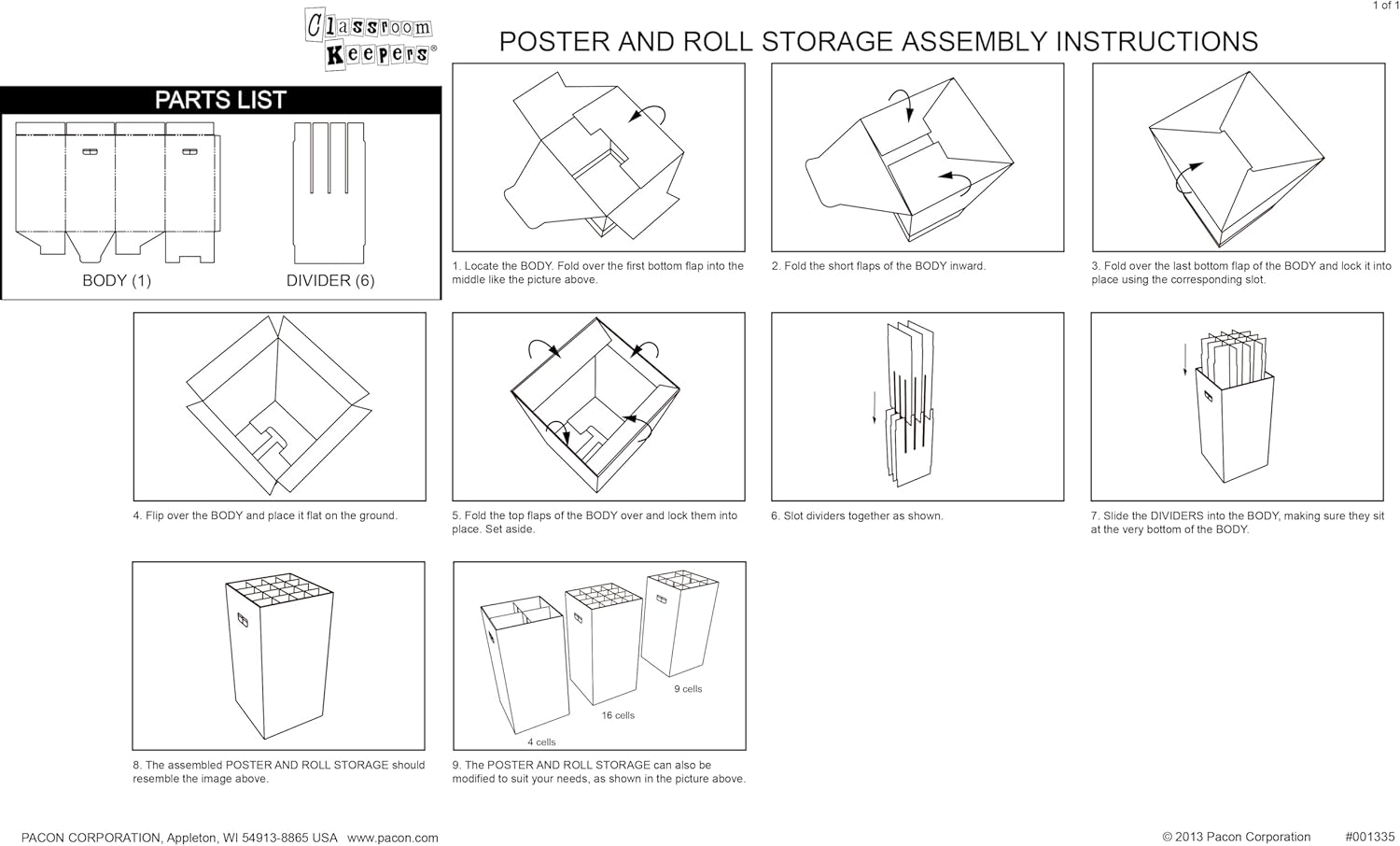 1 of 1

Classroom Keepers®

POSTER AND ROLL STORAGE ASSEMBLY INSTRUCTIONS

PARTS LIST

BODY (1)

DIVIDER (6)

1. Locate the BODY. Fold over the first bottom flap into the middle like the picture above.

2. Fold the short flaps of the BODY inward.

3. Fold over the last bottom flap of the BODY and lock it into place using the corresponding slot.

4. Flip over the BODY and place it flat on the ground.

5. Fold the top flaps of the BODY over and lock them into place. Set aside.

6. Slot dividers together as shown.

7. Slide the DIVIDERS into the BODY, making sure they sit at the very bottom of the BODY.

8. The assembled POSTER AND ROLL STORAGE should resemble the image above.

4 cells

16 cells

9 cells

9. The POSTER AND ROLL STORAGE can also be modified to suit your needs, as shown in the picture above.

PACON CORPORATION, Appleton, WI 54913-8865 USA www.pacon.com

© 2013 Pacon Corporation #001335