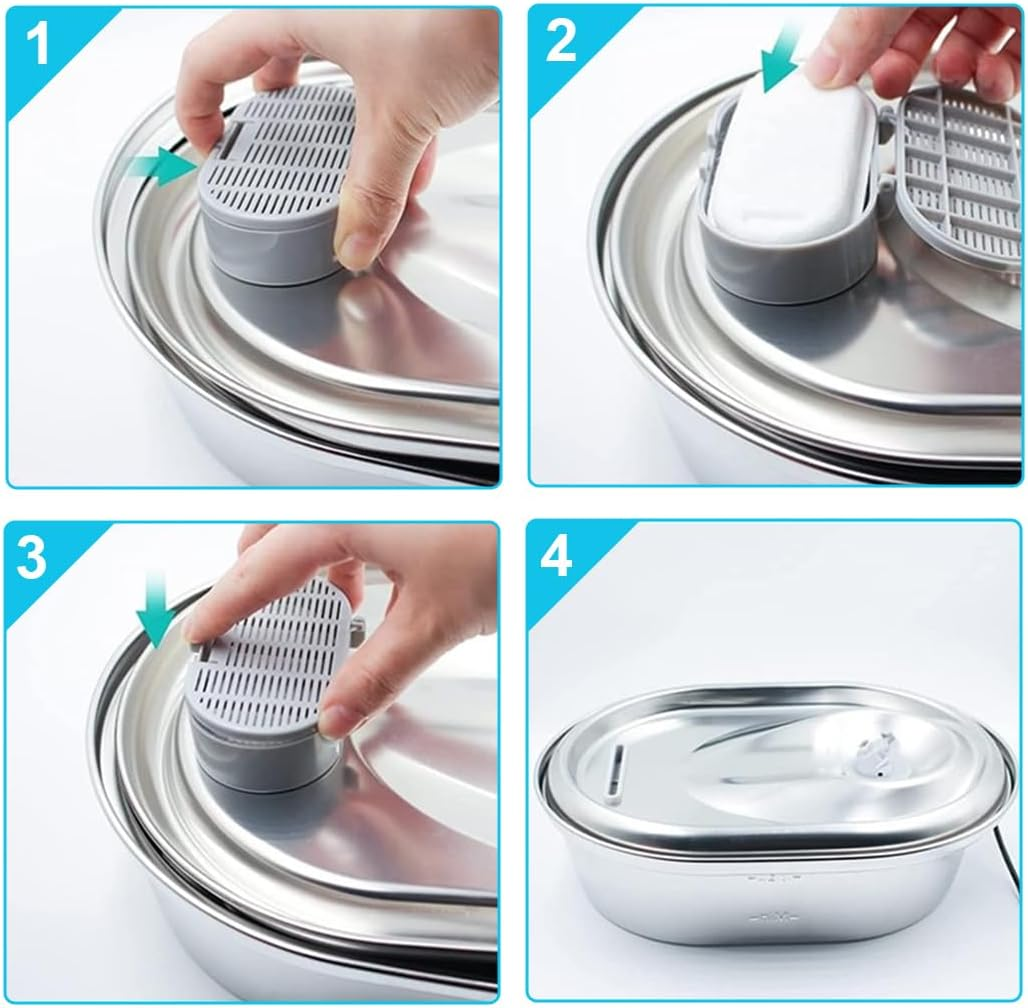 1

2

3

4