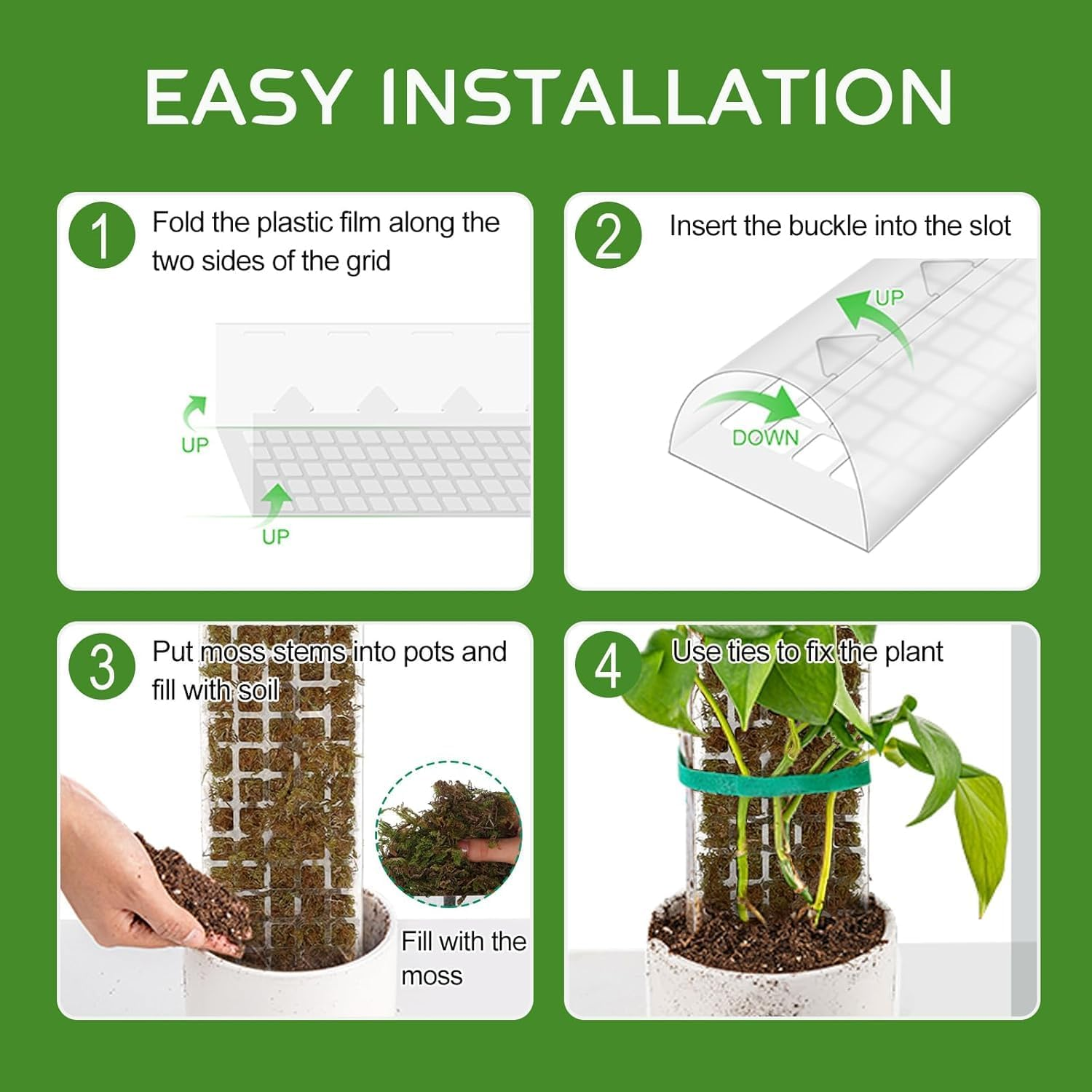 EASY INSTALLATION

1 Fold the plastic film along the two sides of the grid

UP

UP

2 Insert the buckle into the slot

UP

DOWN

3 Put moss stems into pots and fill with soil

Fill with the moss

4 Use ties to fix the plant