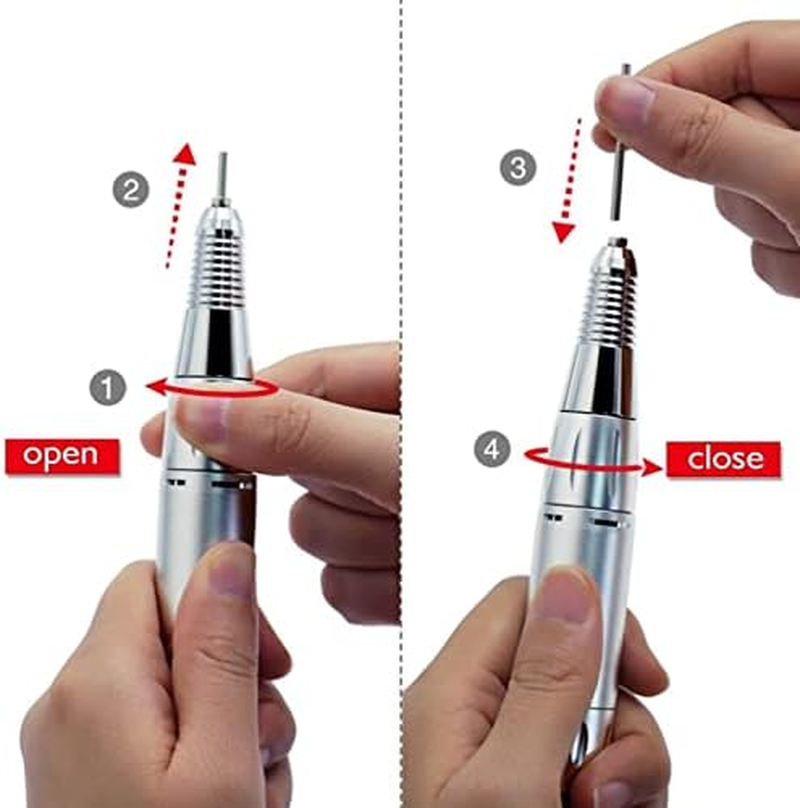 2

1

open

3

4

close