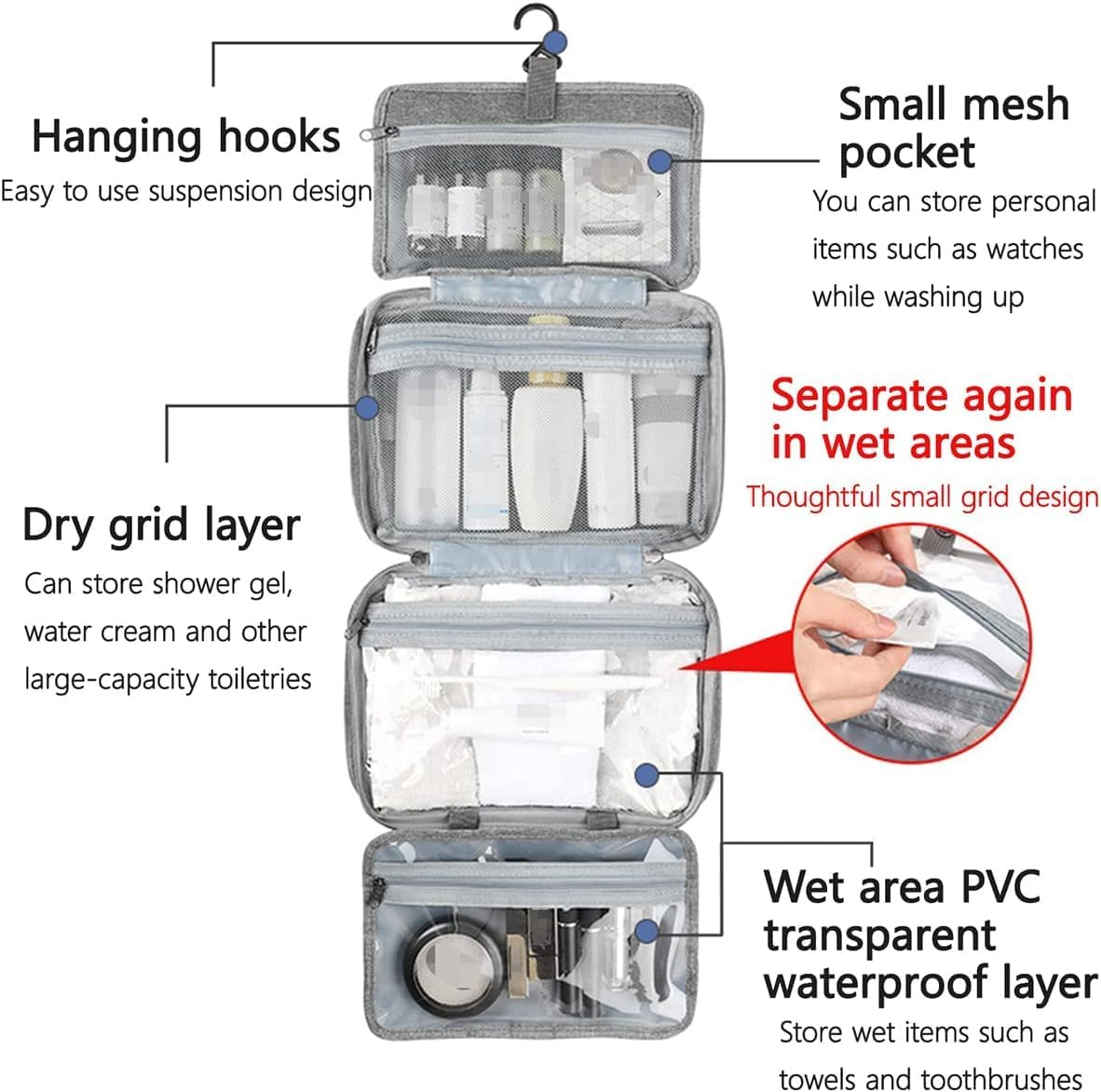 Hanging hooks
Easy to use suspension design

Small mesh pocket
You can store personal items such as watches while washing up

Separate again in wet areas
Thoughtful small grid design

Dry grid layer
Can store shower gel, water cream and other large-capacity toiletries

Wet area PVC transparent waterproof layer
Store wet items such as towels and toothbrushes