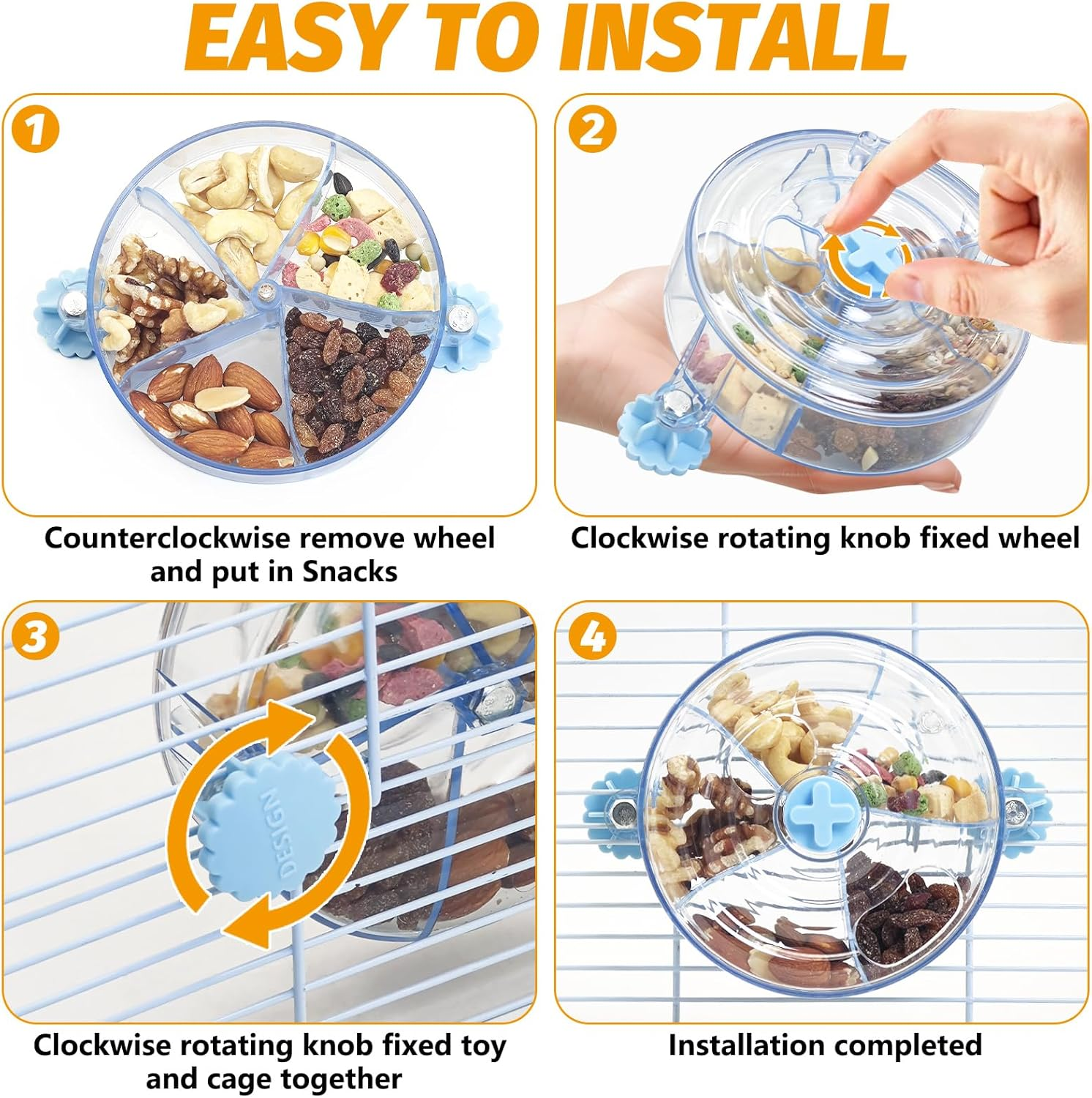 EASY TO INSTALL

1

Counterclockwise remove wheel and put in Snacks

2

Clockwise rotating knob fixed wheel

3

DESIGN

Clockwise rotating knob fixed toy and cage together

4

Installation completed