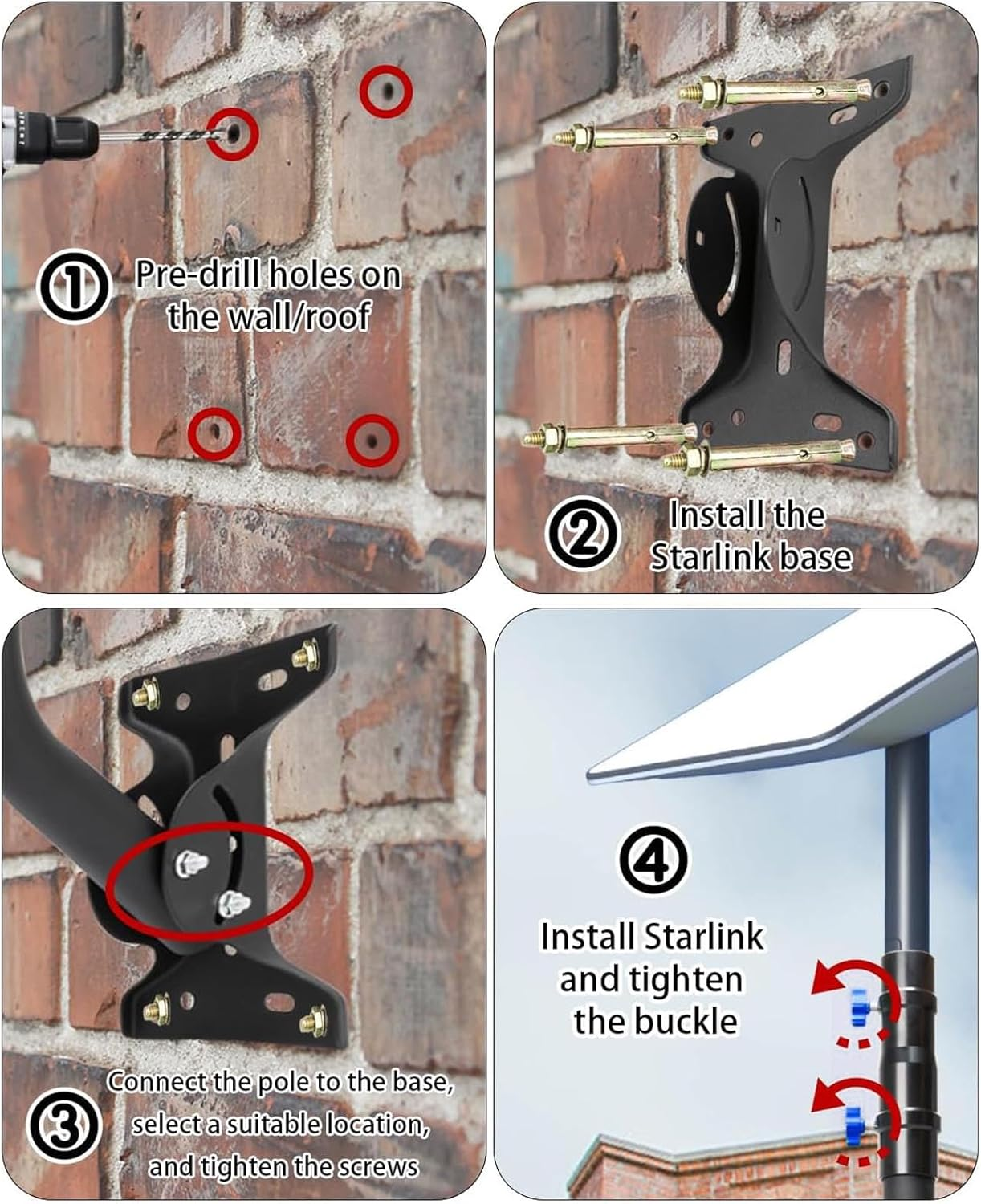 ① Pre-drill holes on the wall/roof

② Install the Starlink base

③ Connect the pole to the base, select a suitable location, and tighten the screws

④ Install Starlink and tighten the buckle