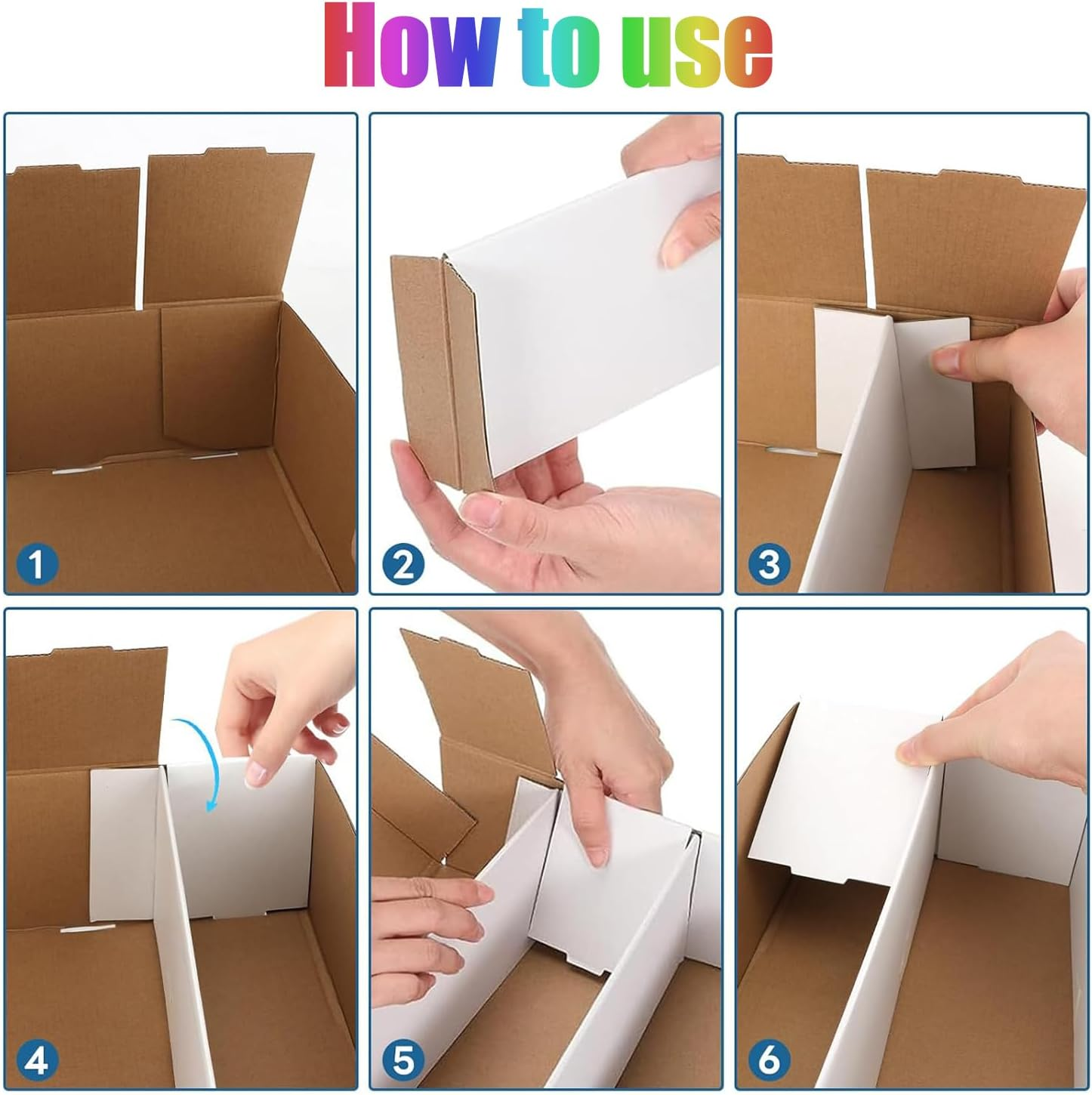 How to use

1

2

3

4

5

6