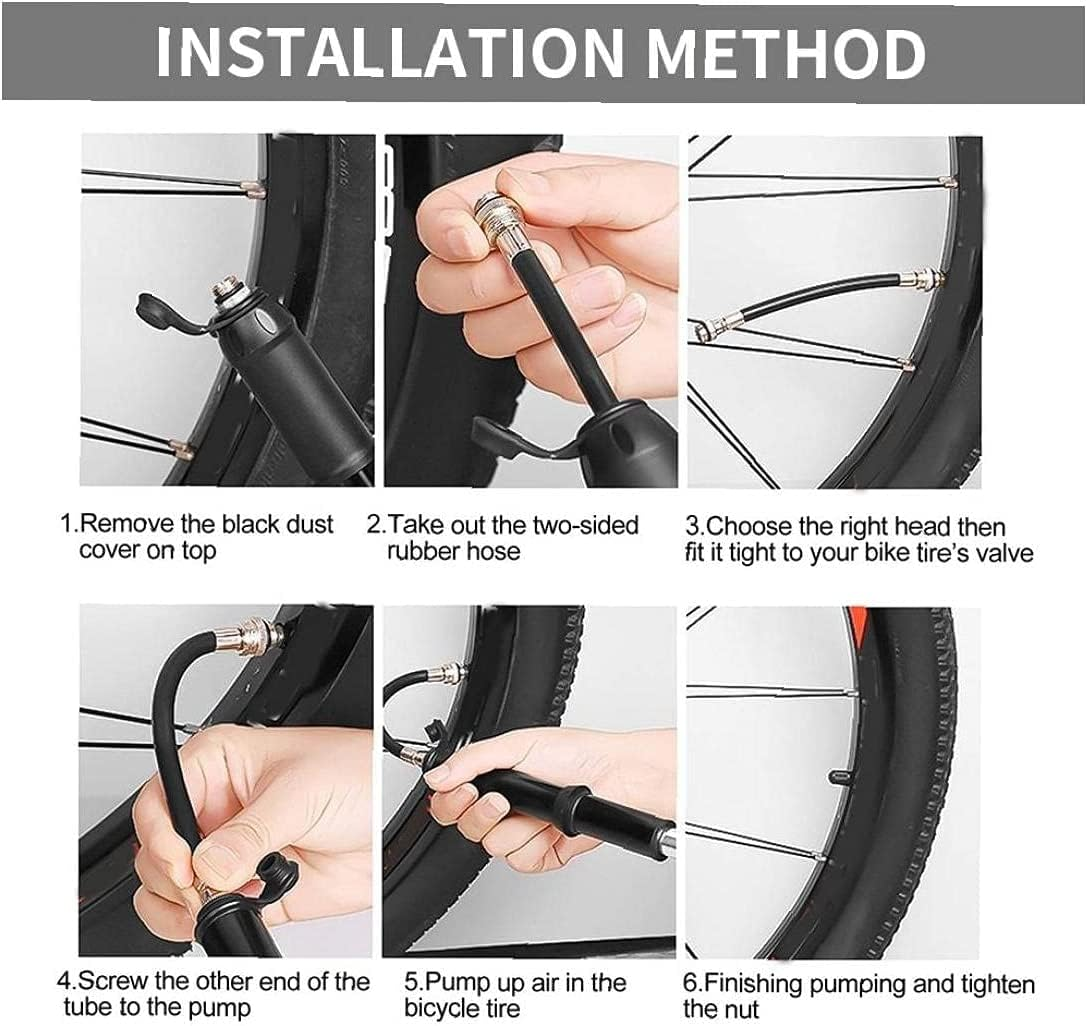 INSTALLATION METHOD

1.Remove the black dust cover on top

2.Take out the two-sided rubber hose

3.Choose the right head then fit it tight to your bike tire's valve

4.Screw the other end of the tube to the pump

5.Pump up air in the bicycle tire

6.Finishing pumping and tighten the nut