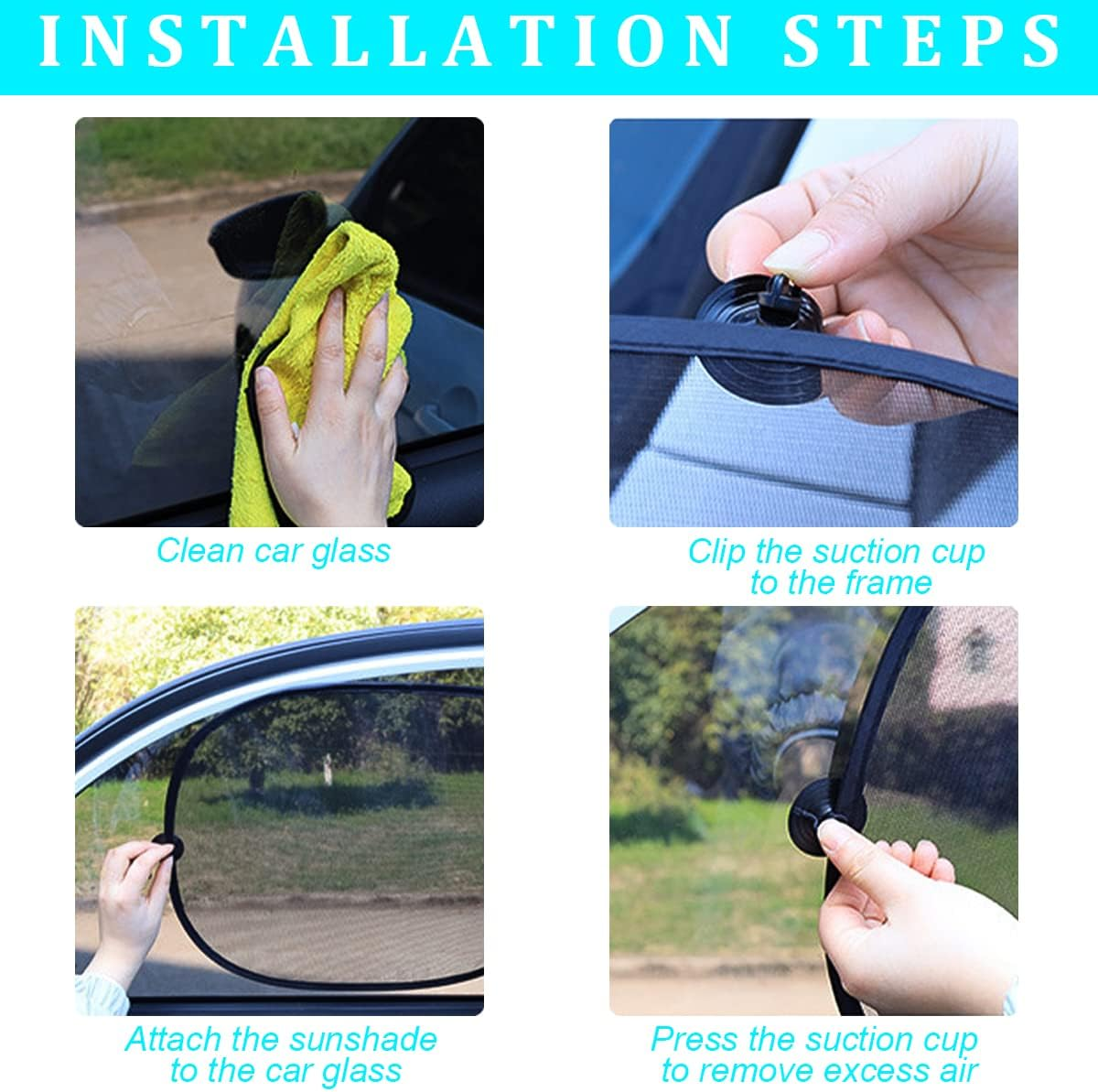 INSTALLATION STEPS

Clean car glass

Clip the suction cup to the frame

Attach the sunshade to the car glass

Press the suction cup to remove excess air