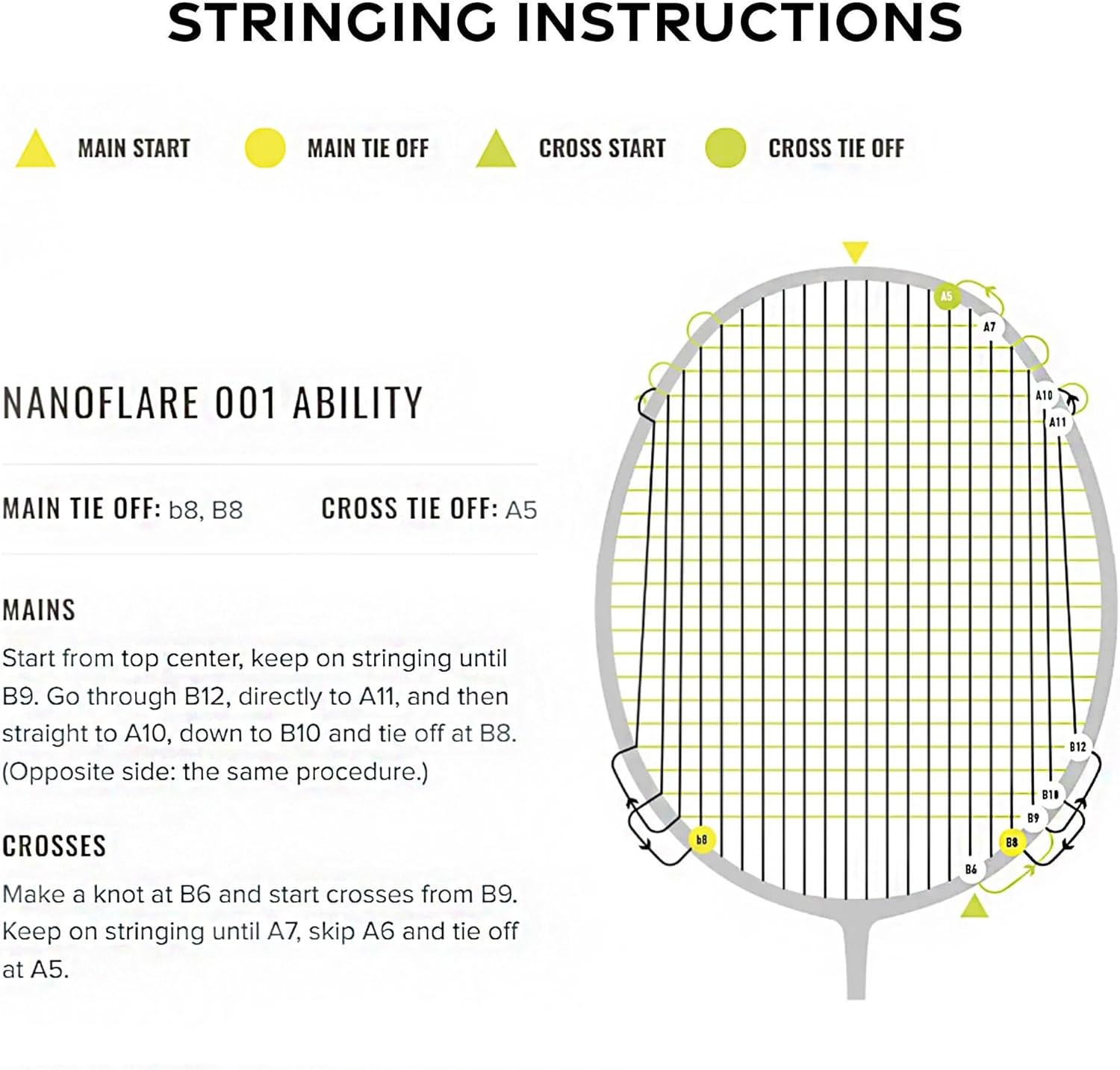 STRINGING INSTRUCTIONS

MAIN START MAIN TIE OFF CROSS START CROSS TIE OFF

NANOFLARE 001 ABILITY

MAIN TIE OFF: b8, B8 CROSS TIE OFF: A5

MAINS

Start from top center, keep on stringing until B9. Go through B12, directly to A11, and then straight to A10, down to B10 and tie off at B8. (Opposite side: the same procedure.)

CROSSES

Make a knot at B6 and start crosses from B9. Keep on stringing until A7, skip A6 and tie off at A5.

A5
A7
A10
A11
B12
B10
B9
B8
B6
b8