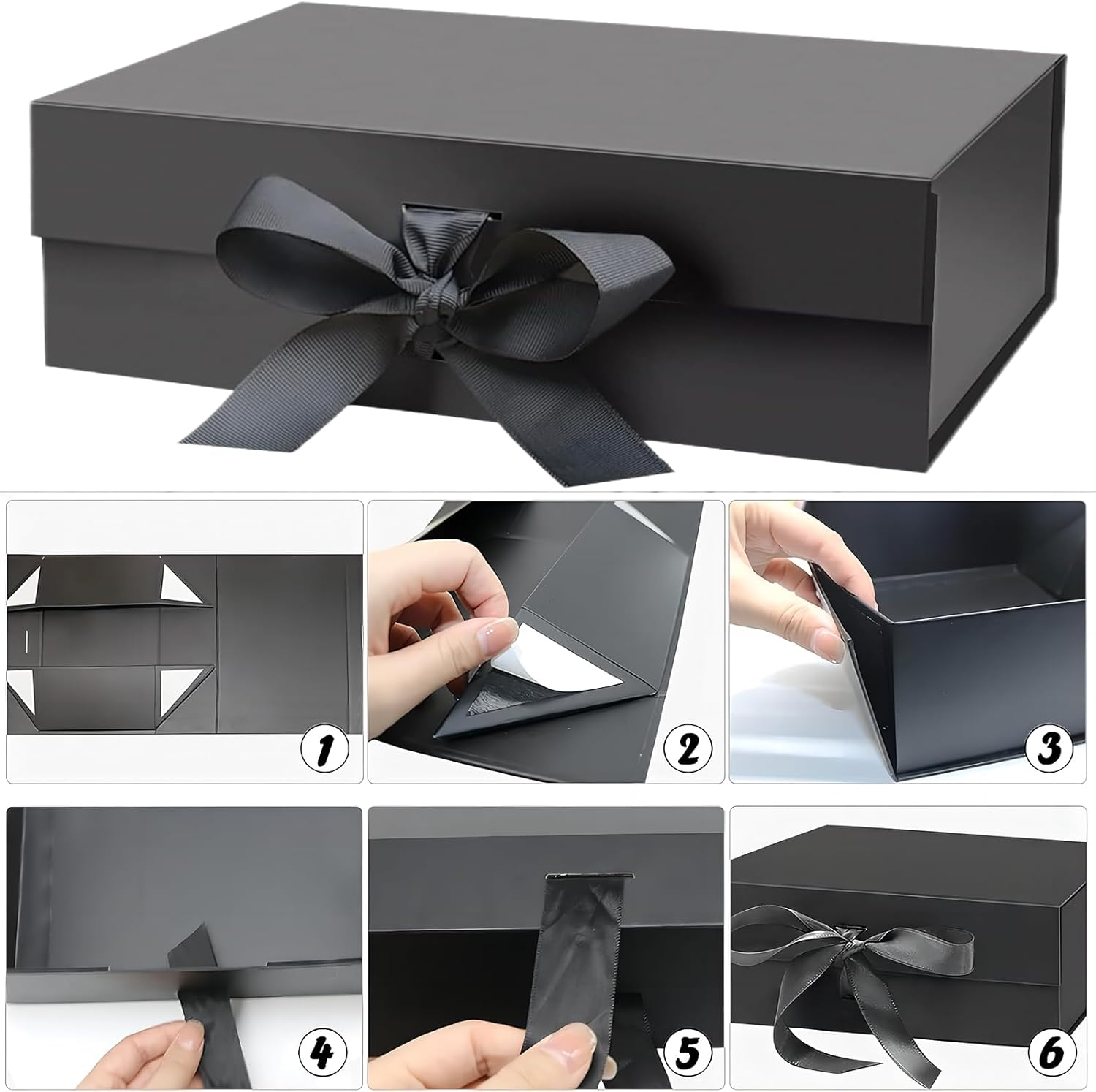 1

2

3

4

5

6