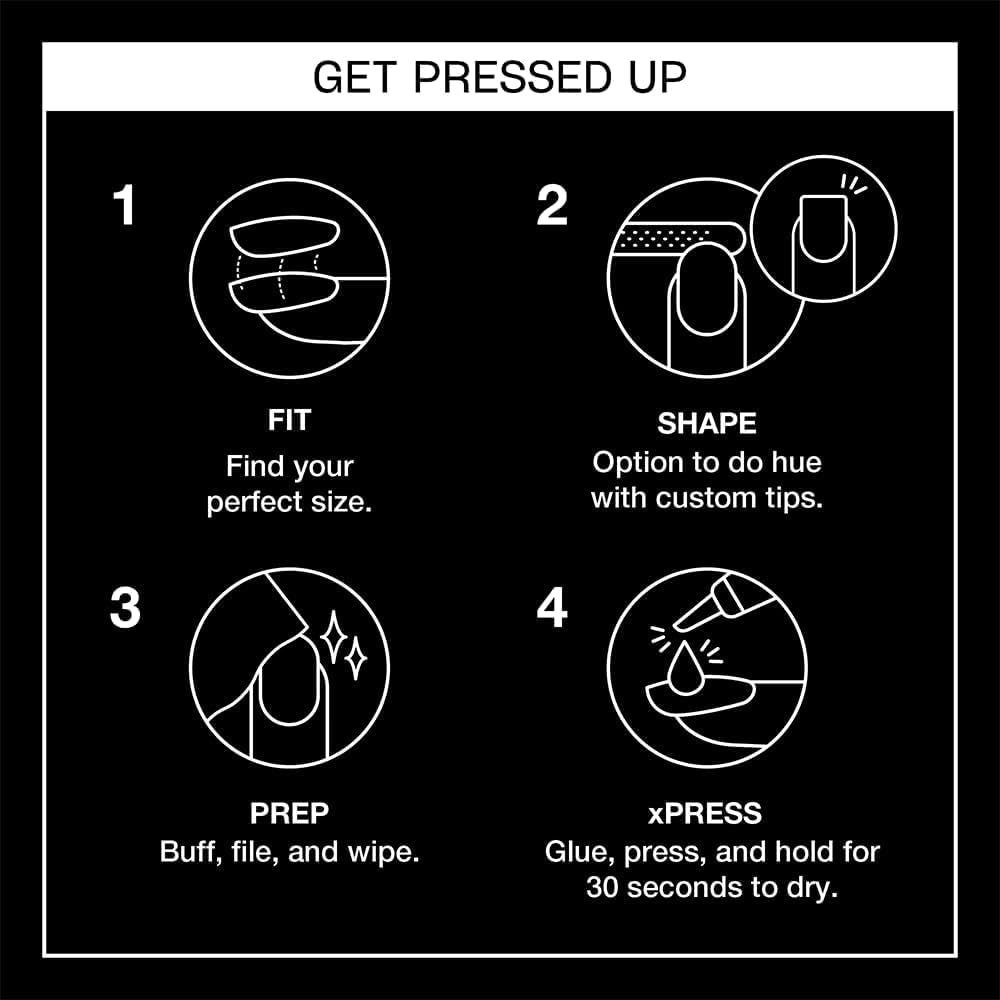 GET PRESSED UP

1

FIT
Find your perfect size.

2

SHAPE
Option to do hue with custom tips.

3

PREP
Buff, file, and wipe.

4

xPRESS
Glue, press, and hold for 30 seconds to dry.