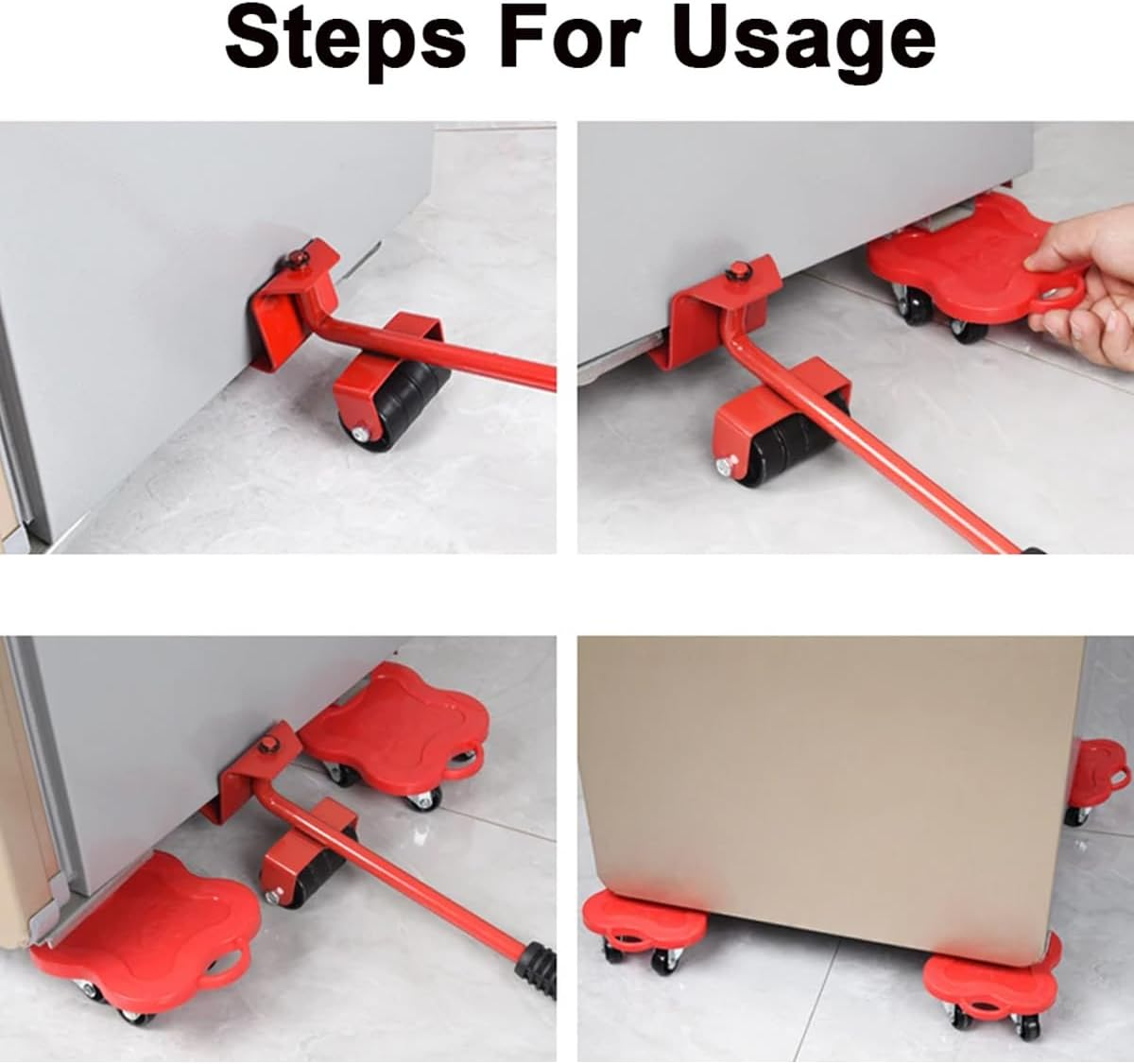 Steps For Usage