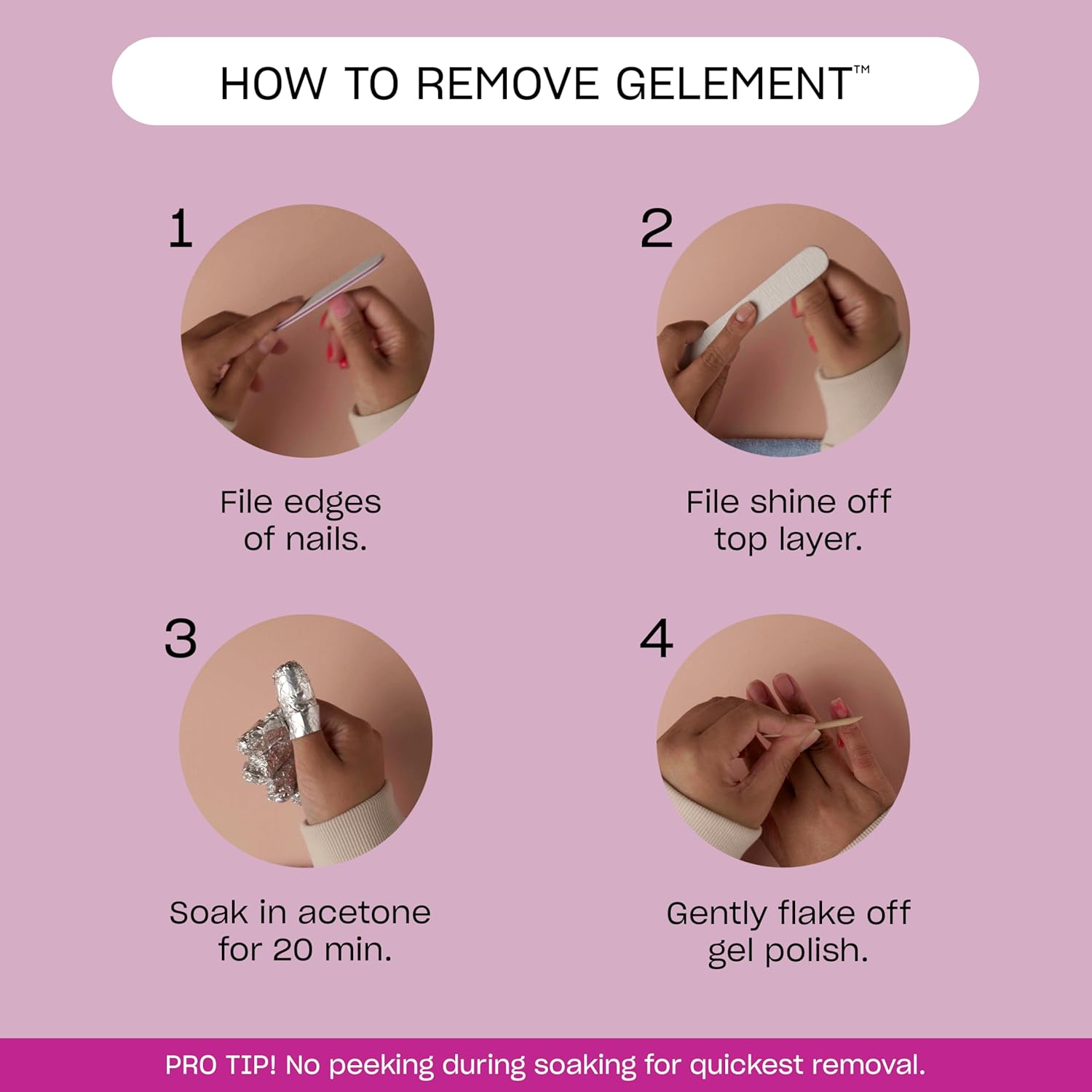 HOW TO REMOVE GELEMENT™

1

File edges of nails.

2

File shine off top layer.

3

Soak in acetone for 20 min.

4

Gently flake off gel polish.

PRO TIP! No peeking during soaking for quickest removal.