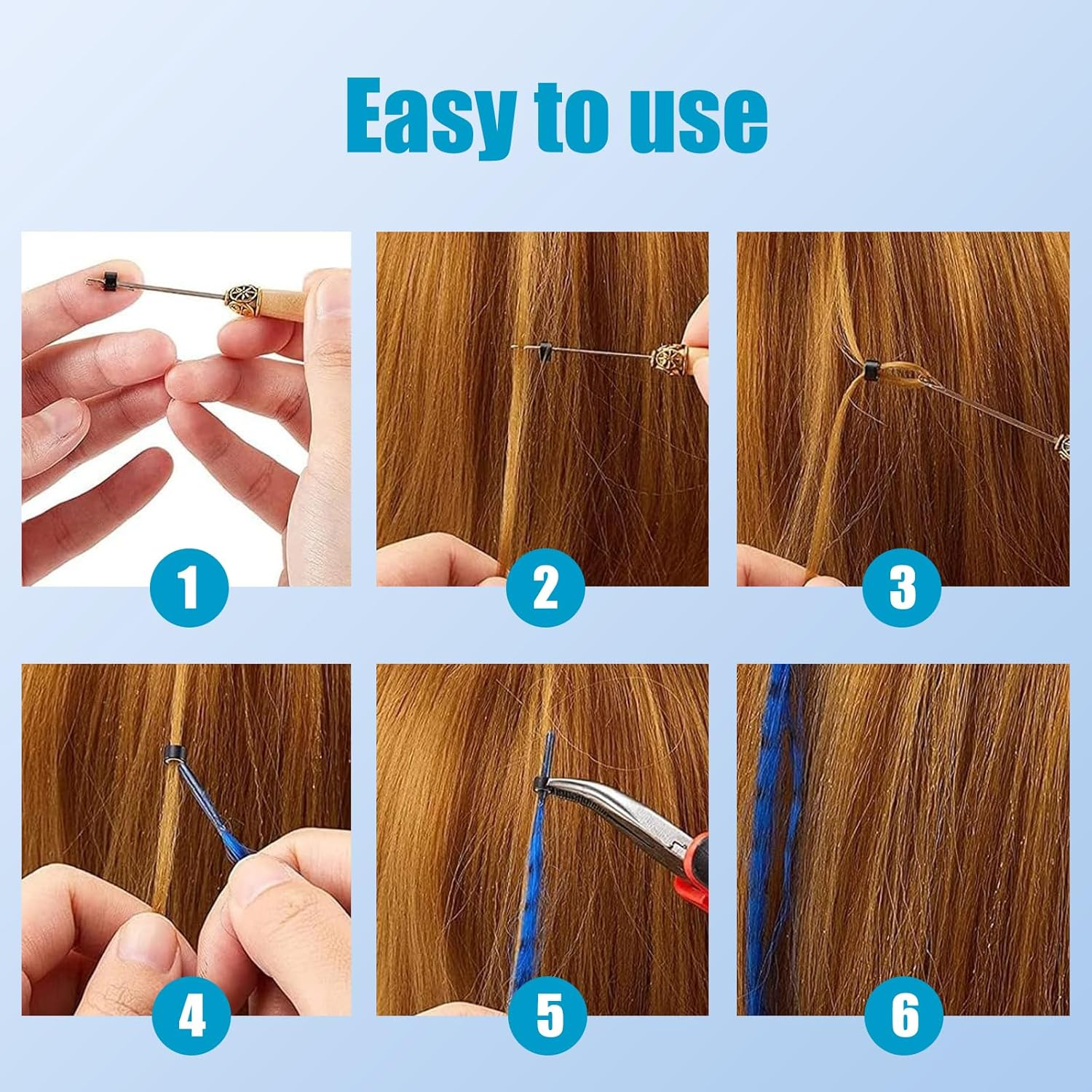 Easy to use

1

2

3

4

5

6