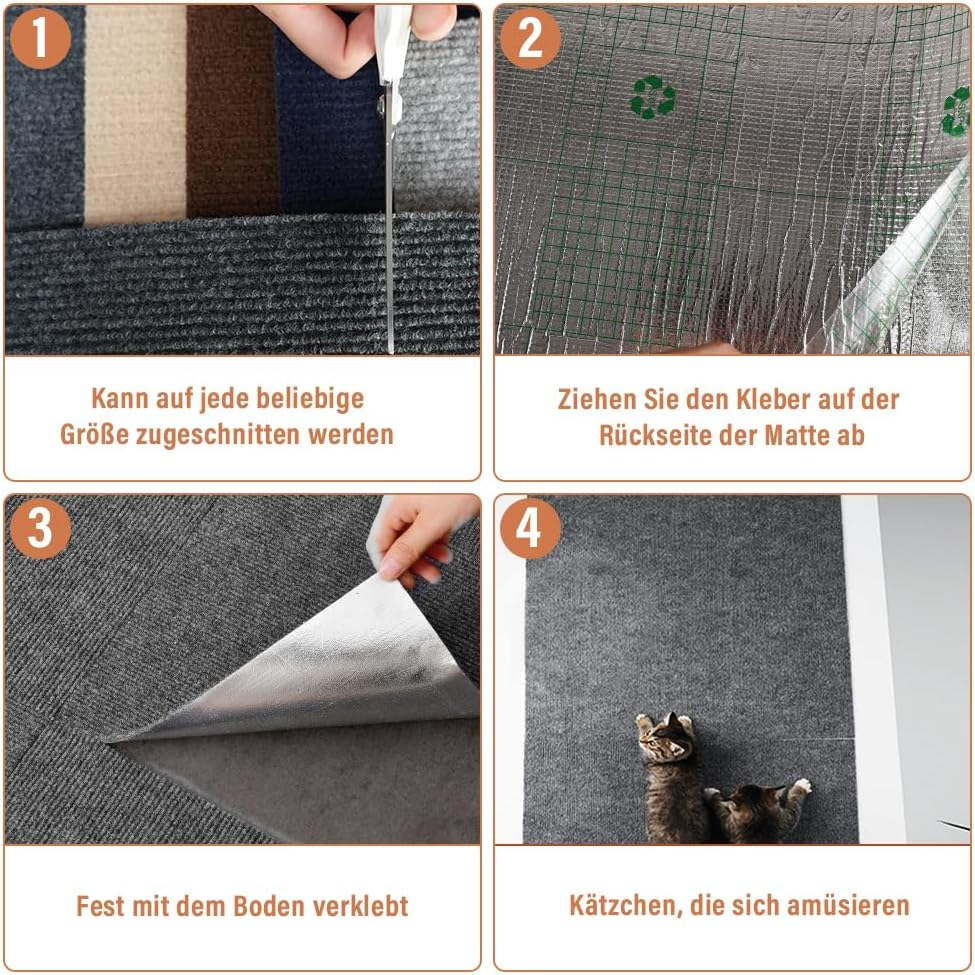 1

Kann auf jede beliebige Größe zugeschnitten werden

2

Ziehen Sie den Kleber auf der Rückseite der Matte ab

3

Fest mit dem Boden verklebt

4

Kätzchen, die sich amüsieren