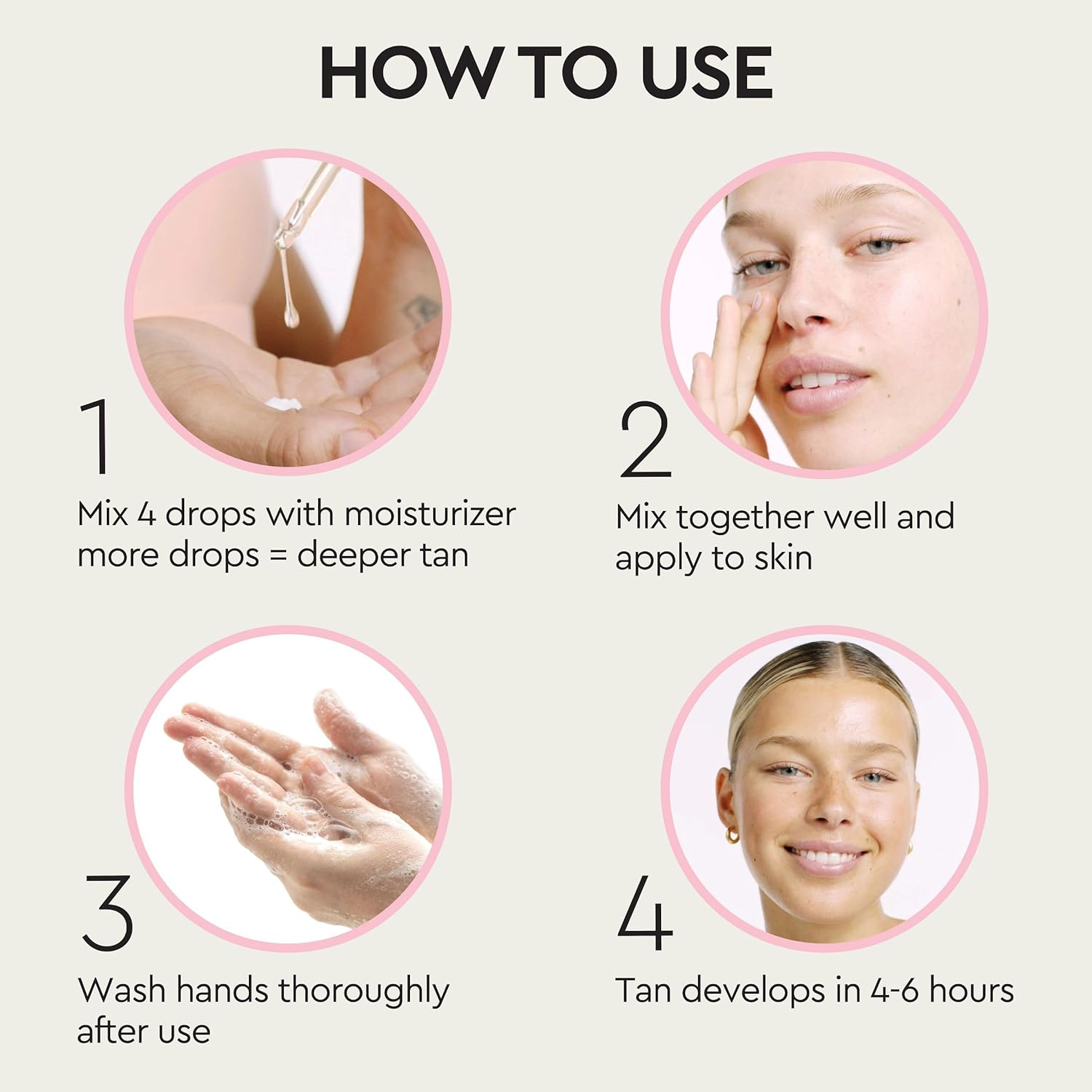 HOW TO USE

1
Mix 4 drops with moisturizer more drops = deeper tan

2
Mix together well and apply to skin

3
Wash hands thoroughly after use

4
Tan develops in 4-6 hours