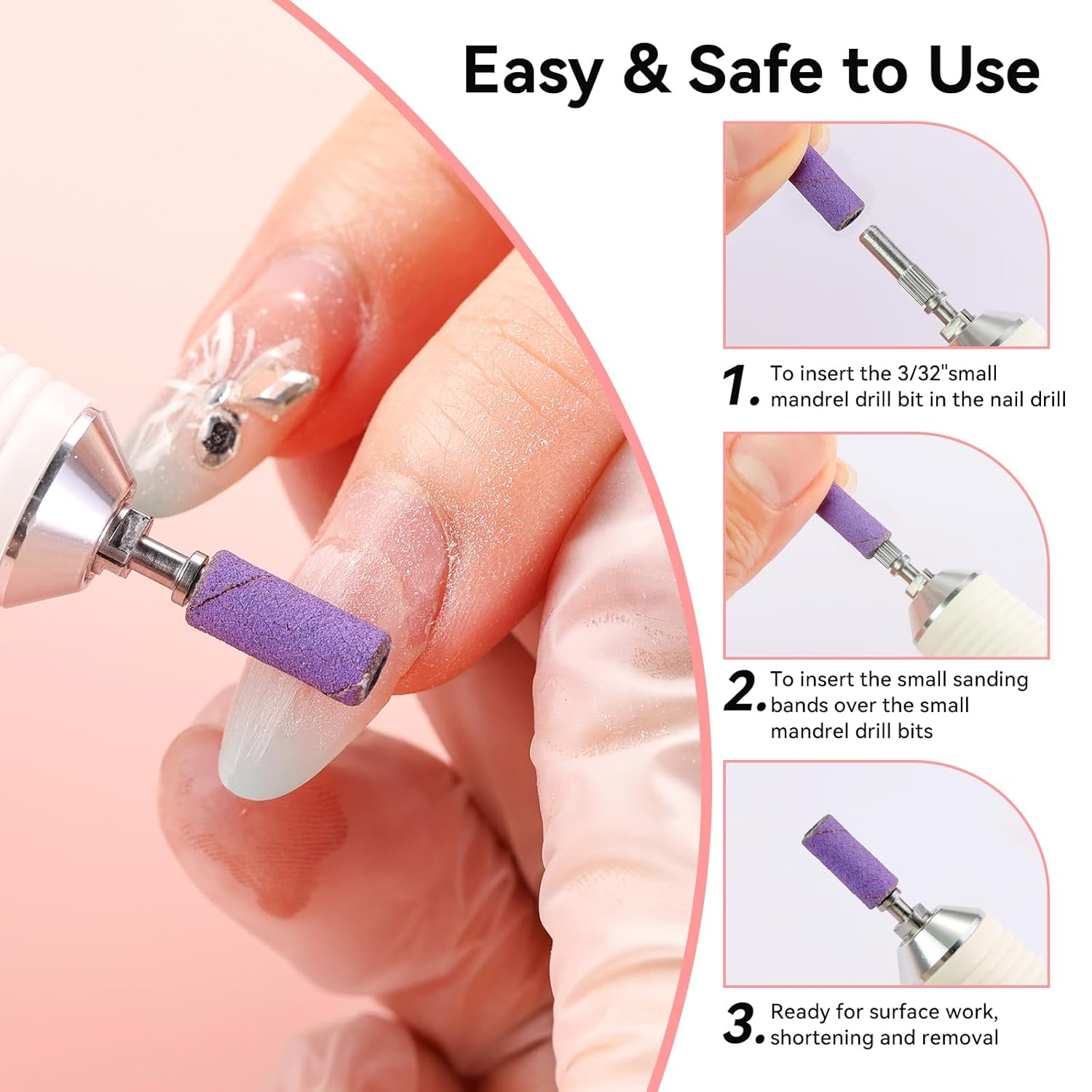 Easy & Safe to Use

1. To insert the 3/32"small mandrel drill bit in the nail drill

2. To insert the small sanding bands over the small mandrel drill bits

3. Ready for surface work, shortening and removal