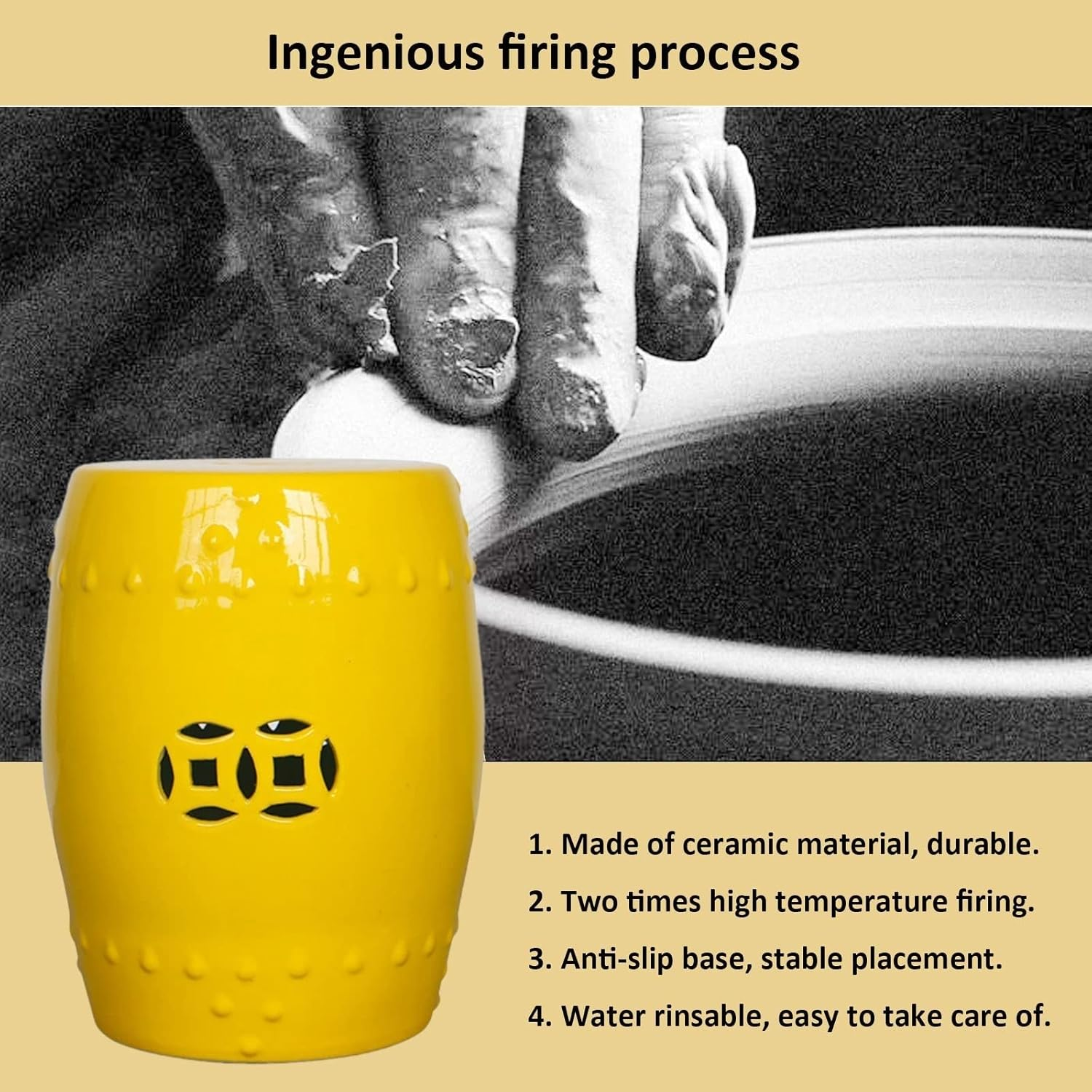 Ingenious firing process

1. Made of ceramic material, durable.

2. Two times high temperature firing.

3. Anti-slip base, stable placement.

4. Water rinsable, easy to take care of.