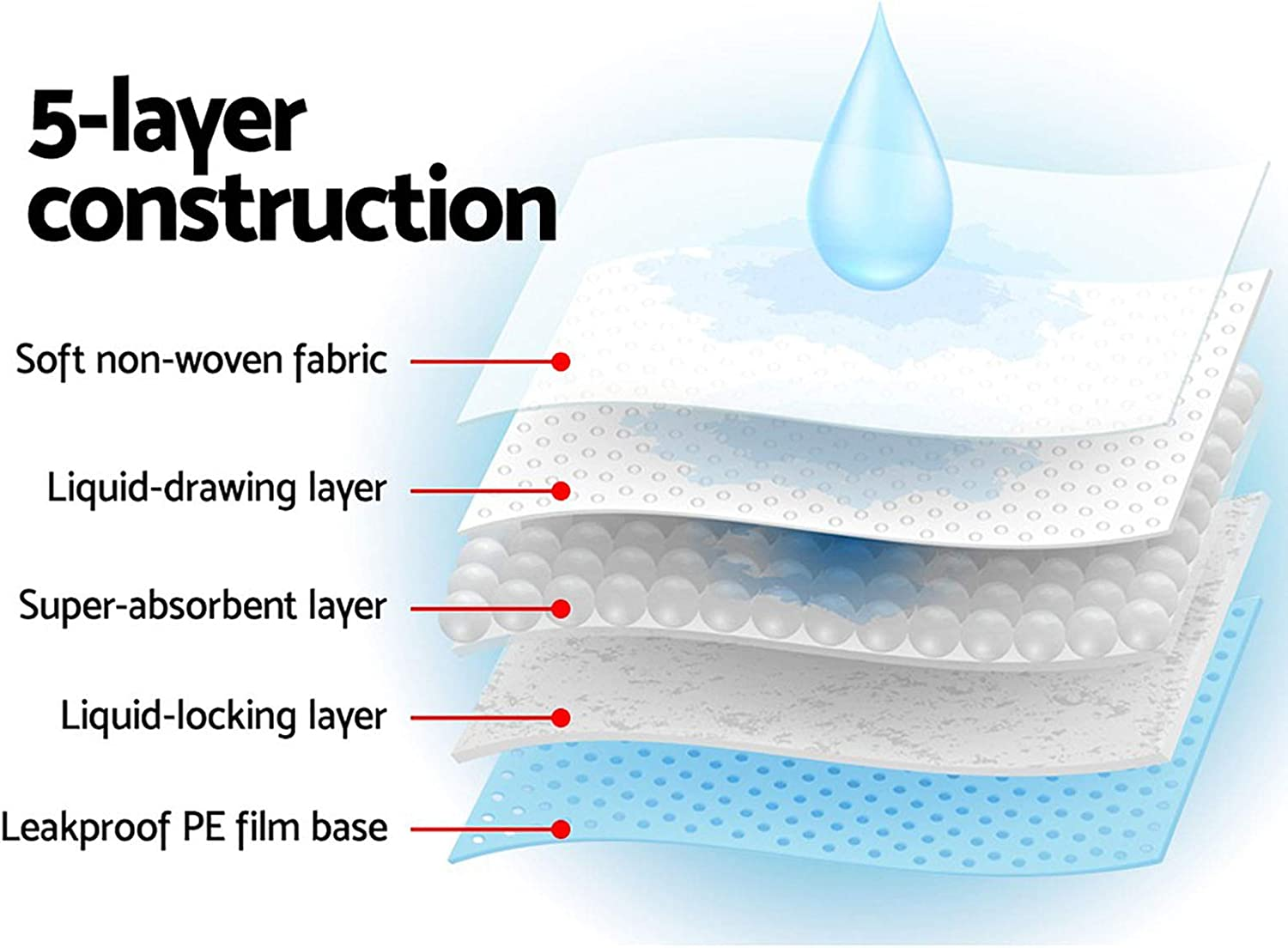 5-layer construction

Soft non-woven fabric

Liquid-drawing layer

Super-absorbent layer

Liquid-locking layer

Leakproof PE film base