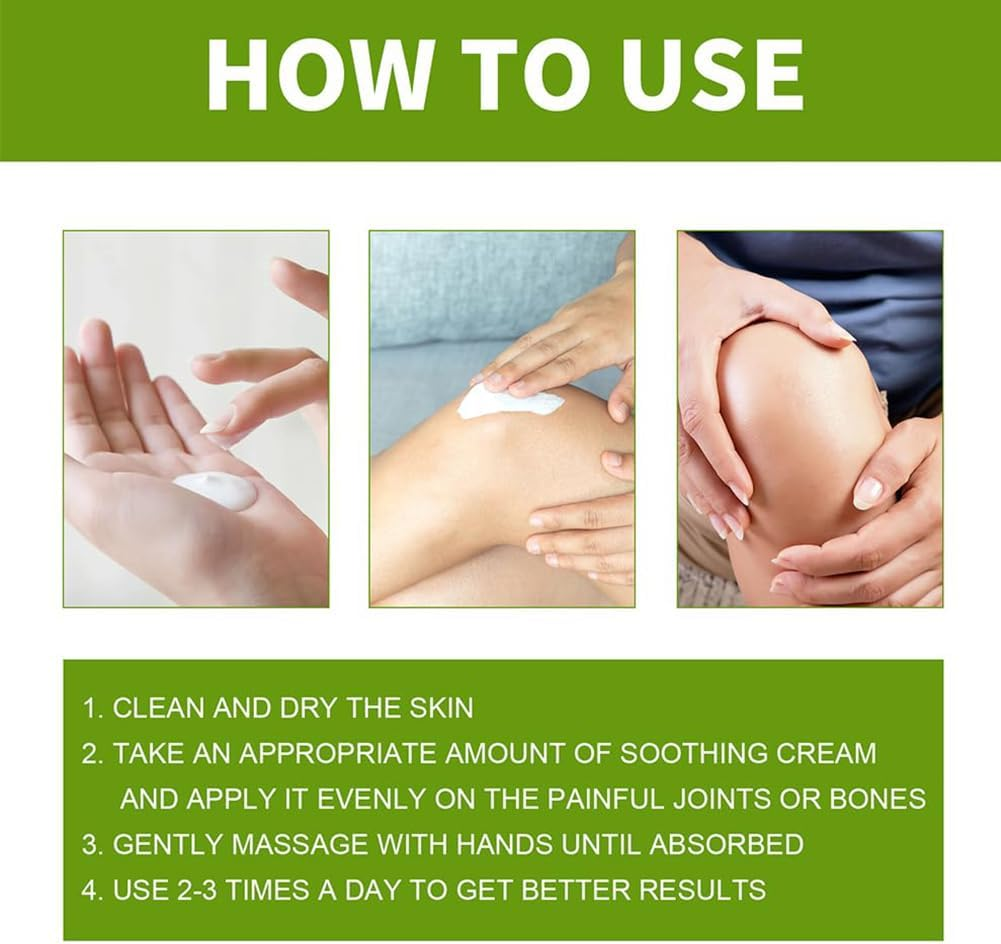 HOW TO USE

1. CLEAN AND DRY THE SKIN
2. TAKE AN APPROPRIATE AMOUNT OF SOOTHING CREAM AND APPLY IT EVENLY ON THE PAINFUL JOINTS OR BONES
3. GENTLY MASSAGE WITH HANDS UNTIL ABSORBED
4. USE 2-3 TIMES A DAY TO GET BETTER RESULTS