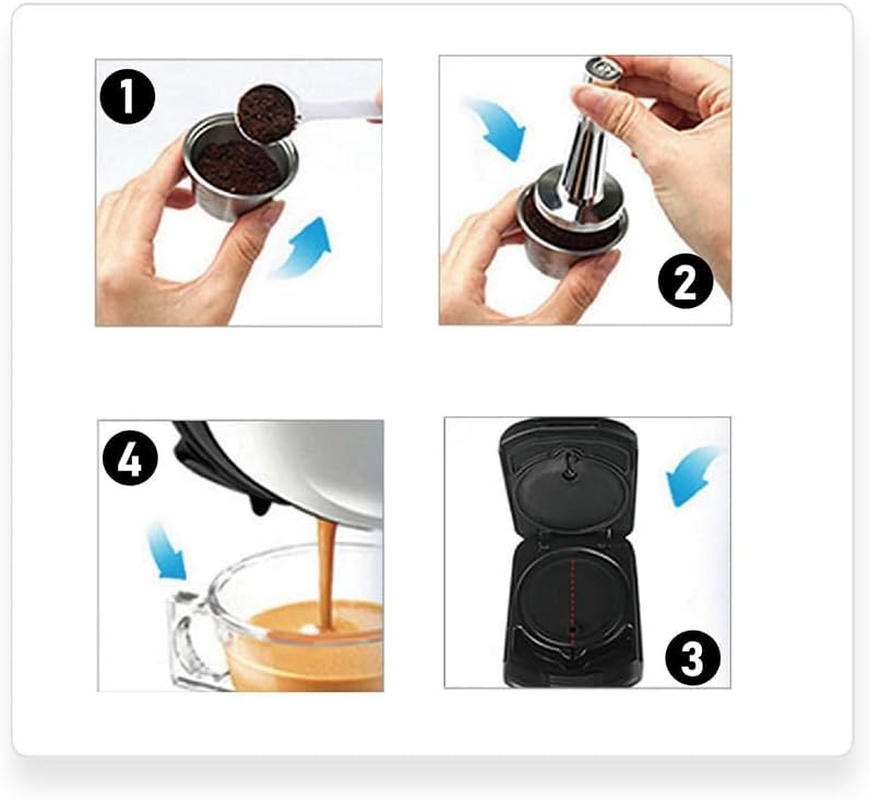 1
2
4
3