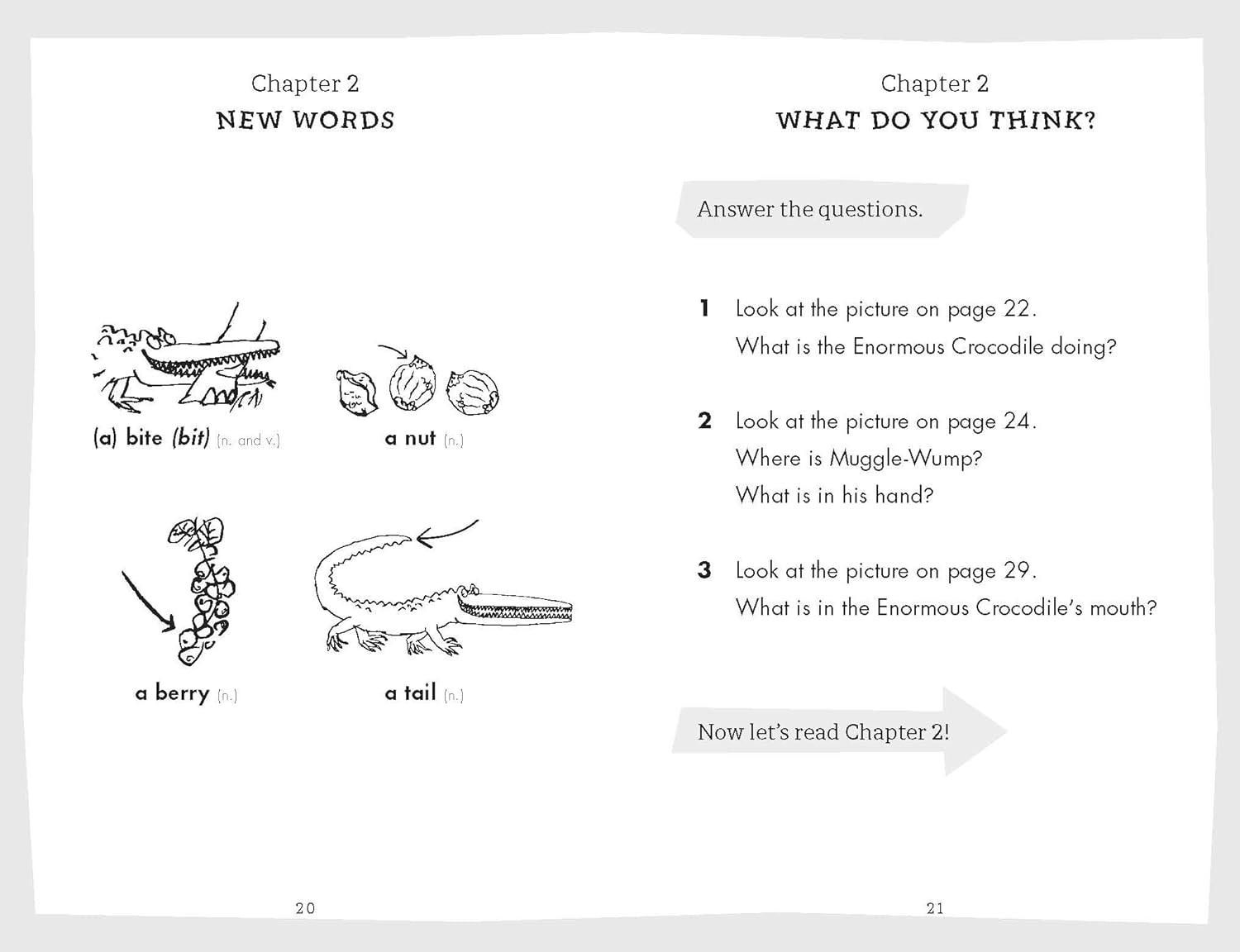 Chapter 2
NEW WORDS

(a) bite (bit) (n. and v.)

a nut (n.)

a berry (n.)

a tail (n.)

20

Chapter 2
WHAT DO YOU THINK?

Answer the questions.

1 Look at the picture on page 22.
What is the Enormous Crocodile doing?

2 Look at the picture on page 24.
Where is Muggle-Wump?
What is in his hand?

3 Look at the picture on page 29.
What is in the Enormous Crocodile's mouth?

Now let's read Chapter 2!

21