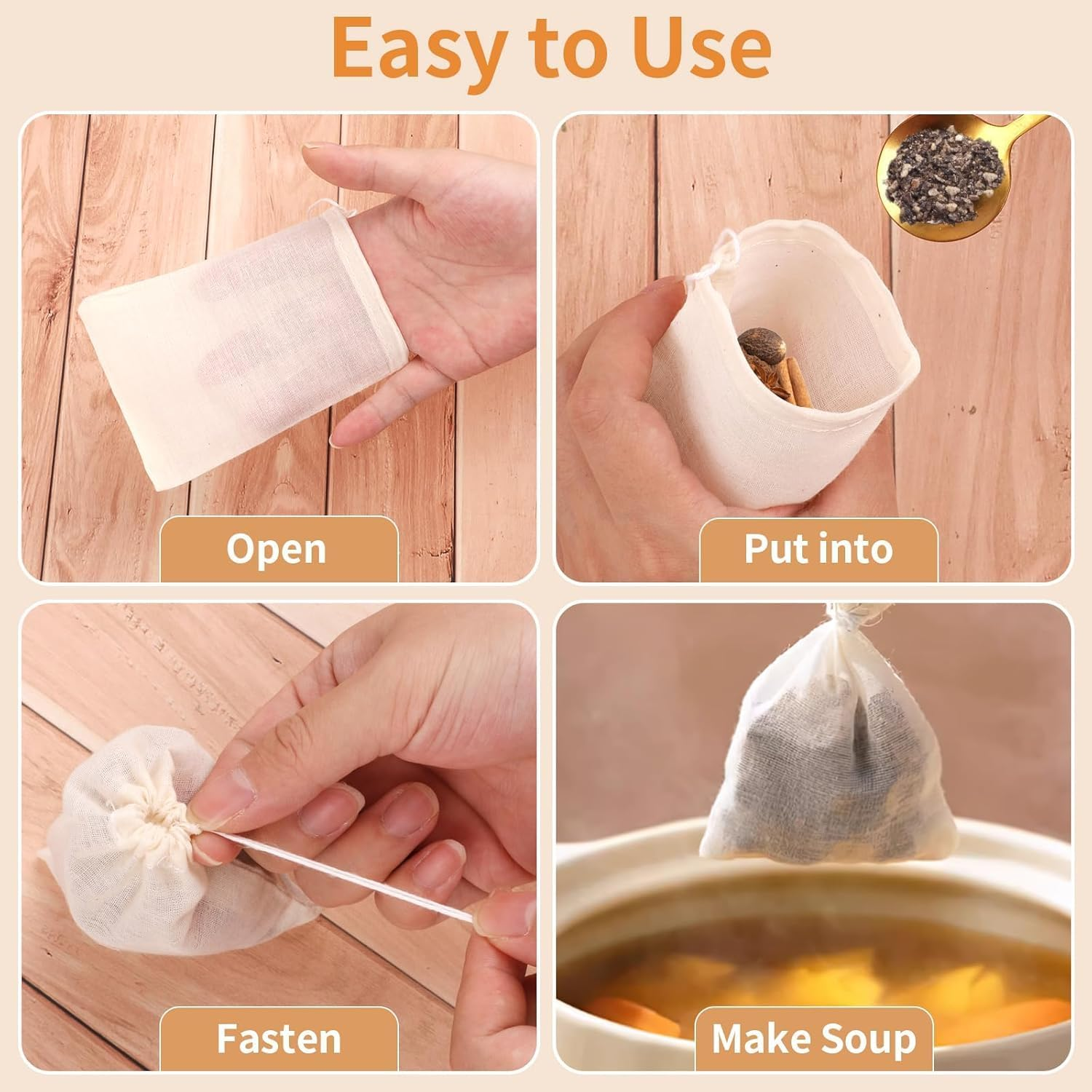 Easy to Use

Open

Put into

Fasten

Make Soup