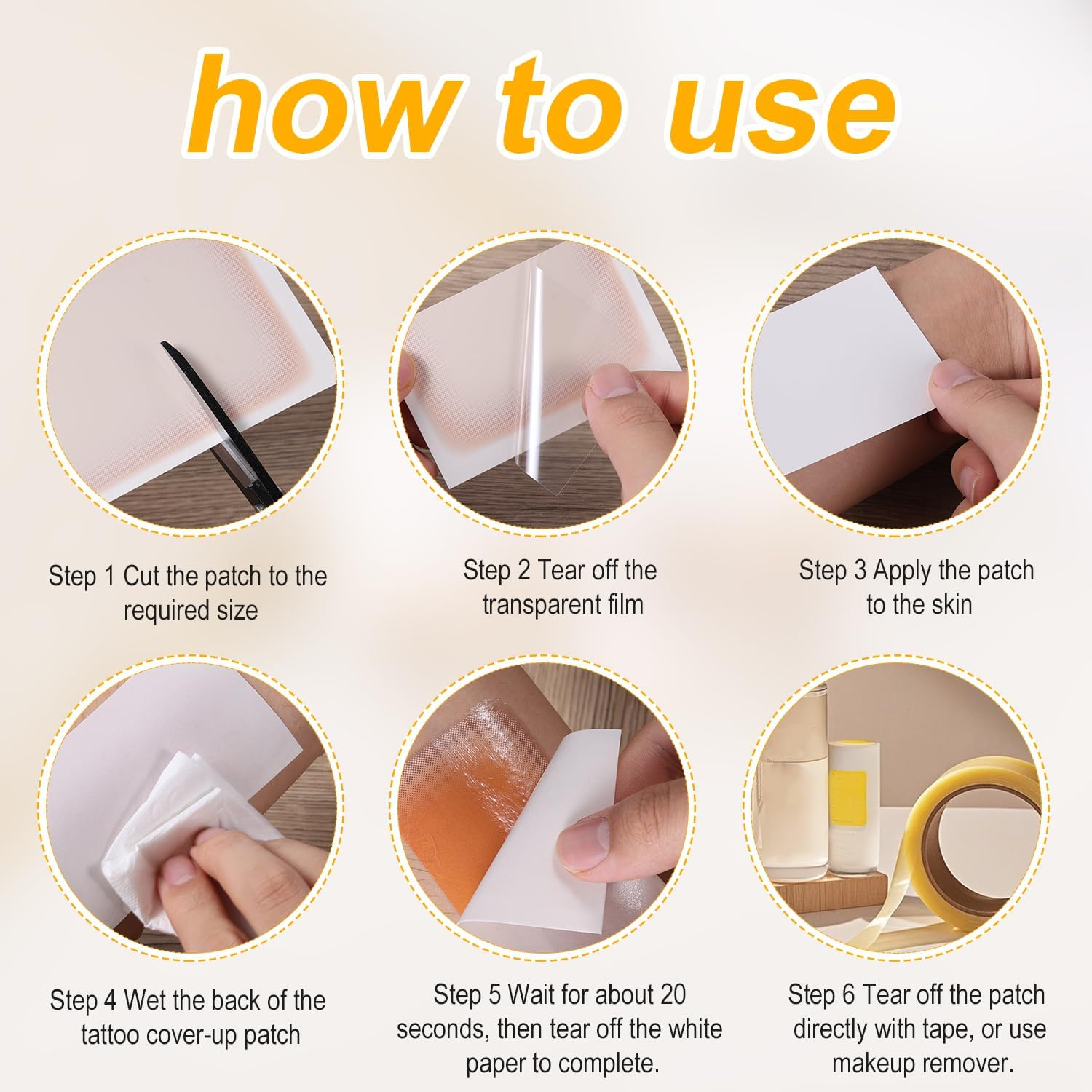 how to use

Step 1 Cut the patch to the required size

Step 2 Tear off the transparent film

Step 3 Apply the patch to the skin

Step 4 Wet the back of the tattoo cover-up patch

Step 5 Wait for about 20 seconds, then tear off the white paper to complete.

Step 6 Tear off the patch directly with tape, or use makeup remover.