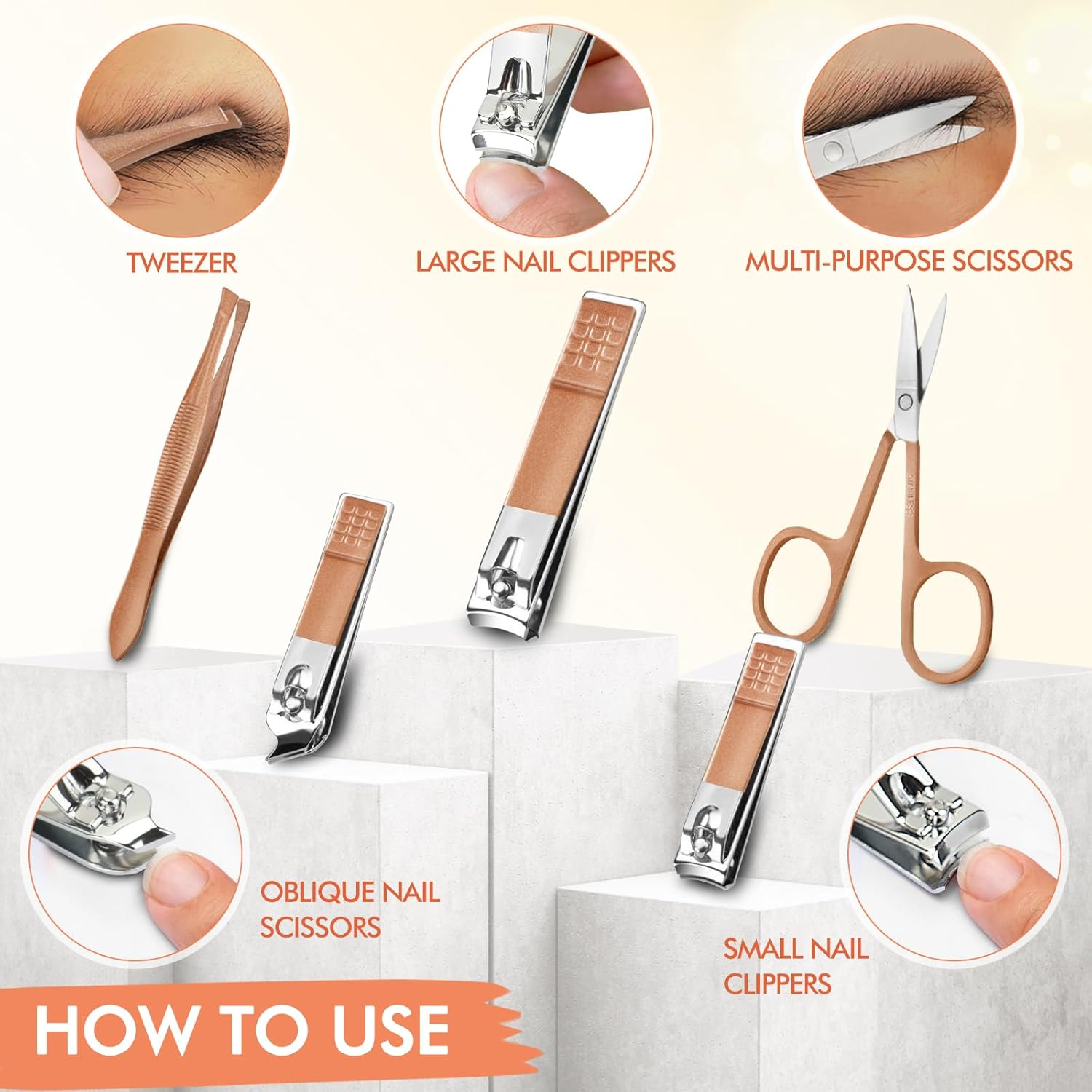 TWEEZER

LARGE NAIL CLIPPERS

MULTI-PURPOSE SCISSORS

OBLIQUE NAIL SCISSORS

SMALL NAIL CLIPPERS

HOW TO USE