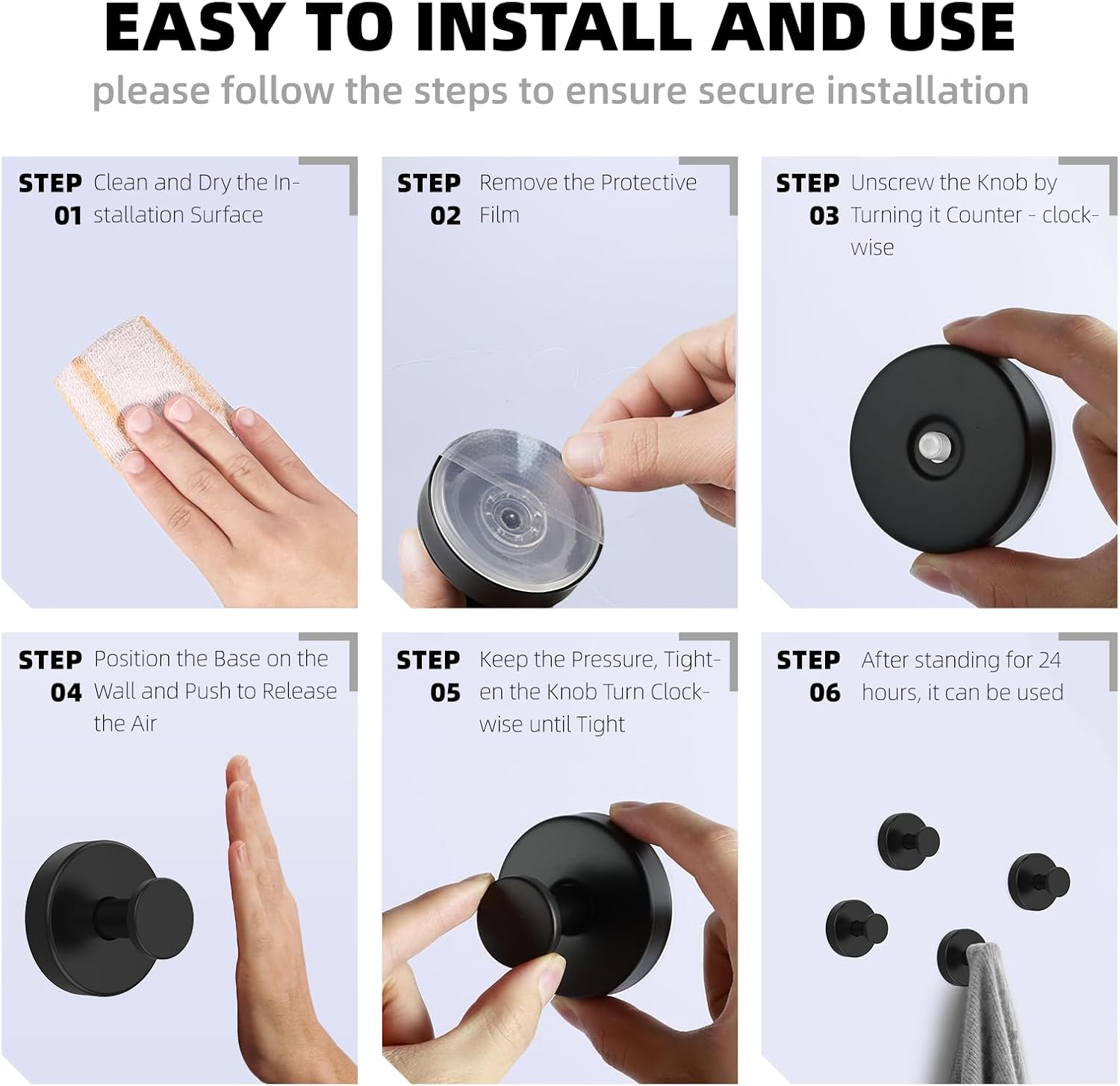 EASY TO INSTALL AND USE

please follow the steps to ensure secure installation

STEP 01 Clean and Dry the Installation Surface

STEP 02 Remove the Protective Film

STEP 03 Unscrew the Knob by Turning it Counter - clockwise

STEP 04 Position the Base on the Wall and Push to Release the Air

STEP 05 Keep the Pressure, Tighten the Knob Turn Clockwise until Tight

STEP 06 After standing for 24 hours, it can be used