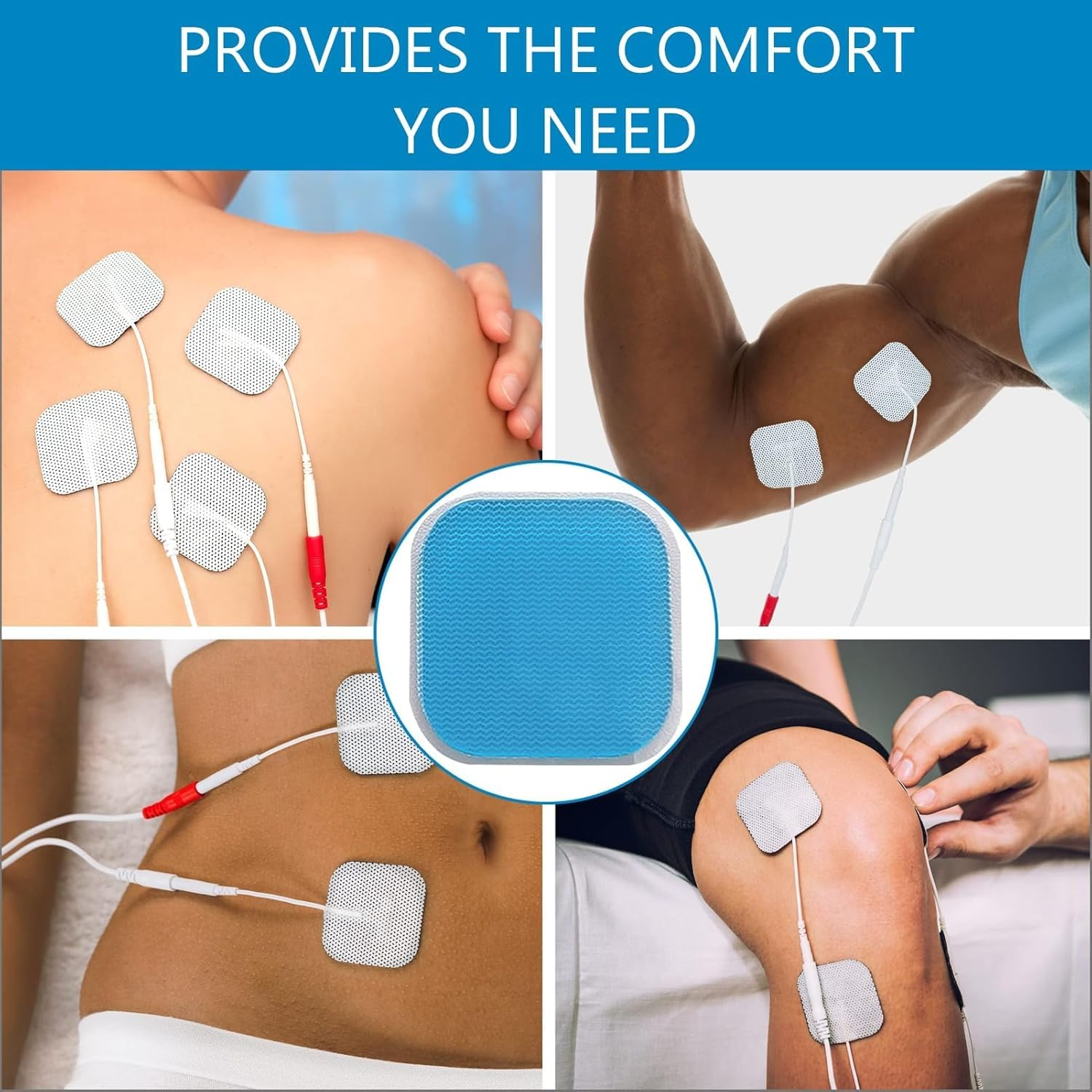 PROVIDES THE COMFORT YOU NEED