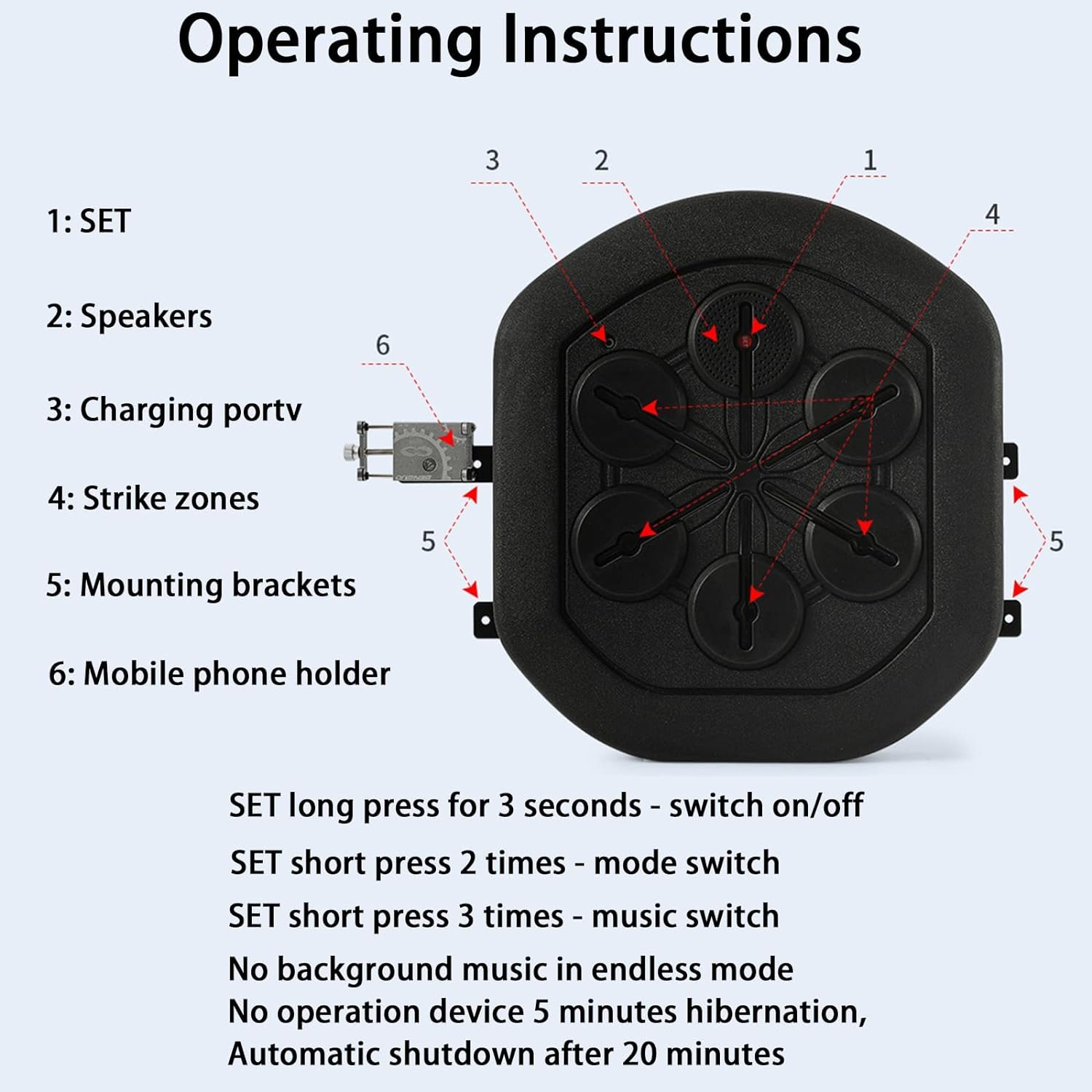 Operating Instructions

1: SET

2: Speakers

3: Charging portv

4: Strike zones

5: Mounting brackets

6: Mobile phone holder

3 2 1

4

6

5

5

SET long press for 3 seconds - switch on/off

SET short press 2 times - mode switch

SET short press 3 times - music switch

No background music in endless mode
No operation device 5 minutes hibernation,
Automatic shutdown after 20 minutes