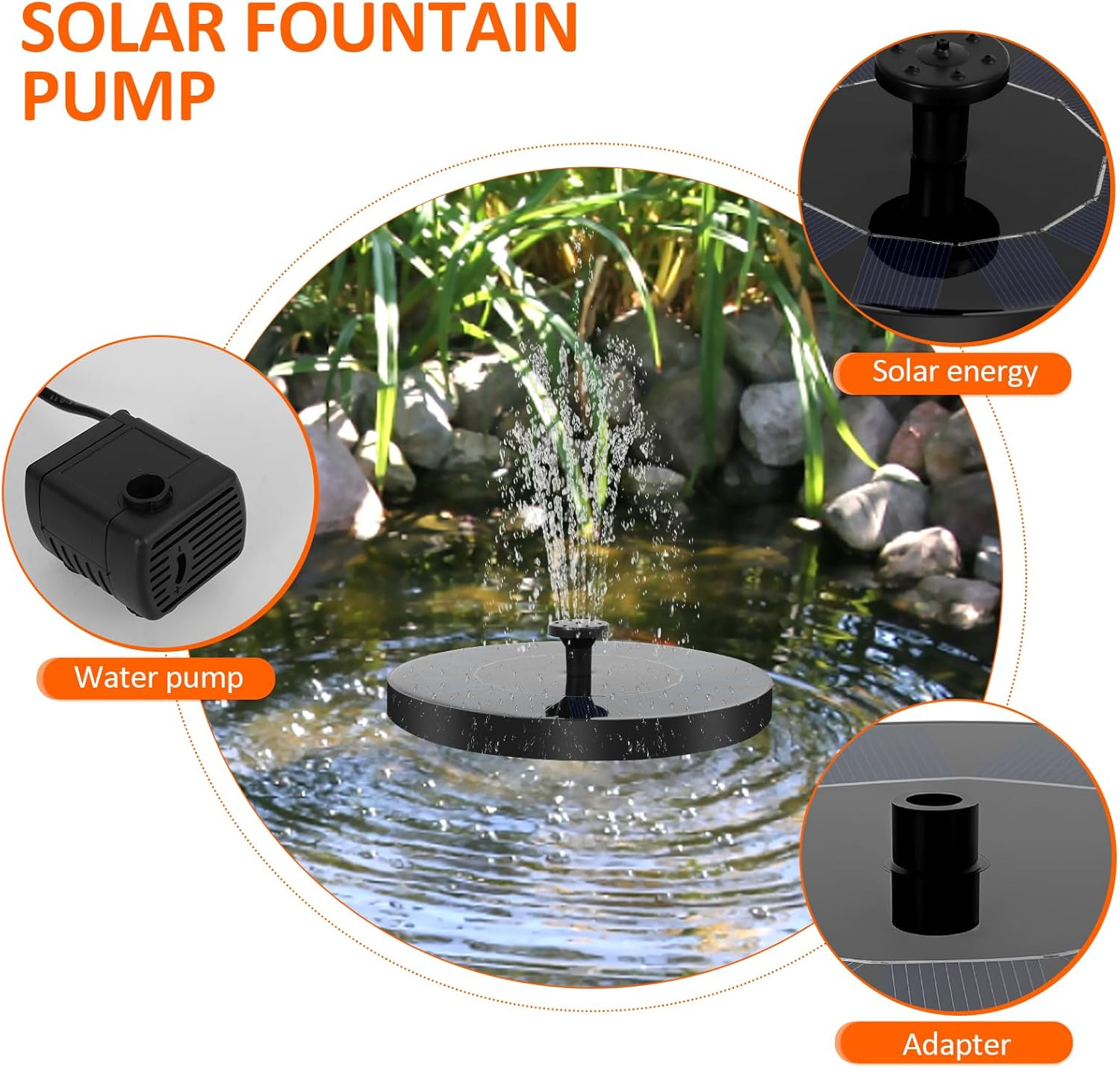 SOLAR FOUNTAIN PUMP

Solar energy

Water pump

Adapter