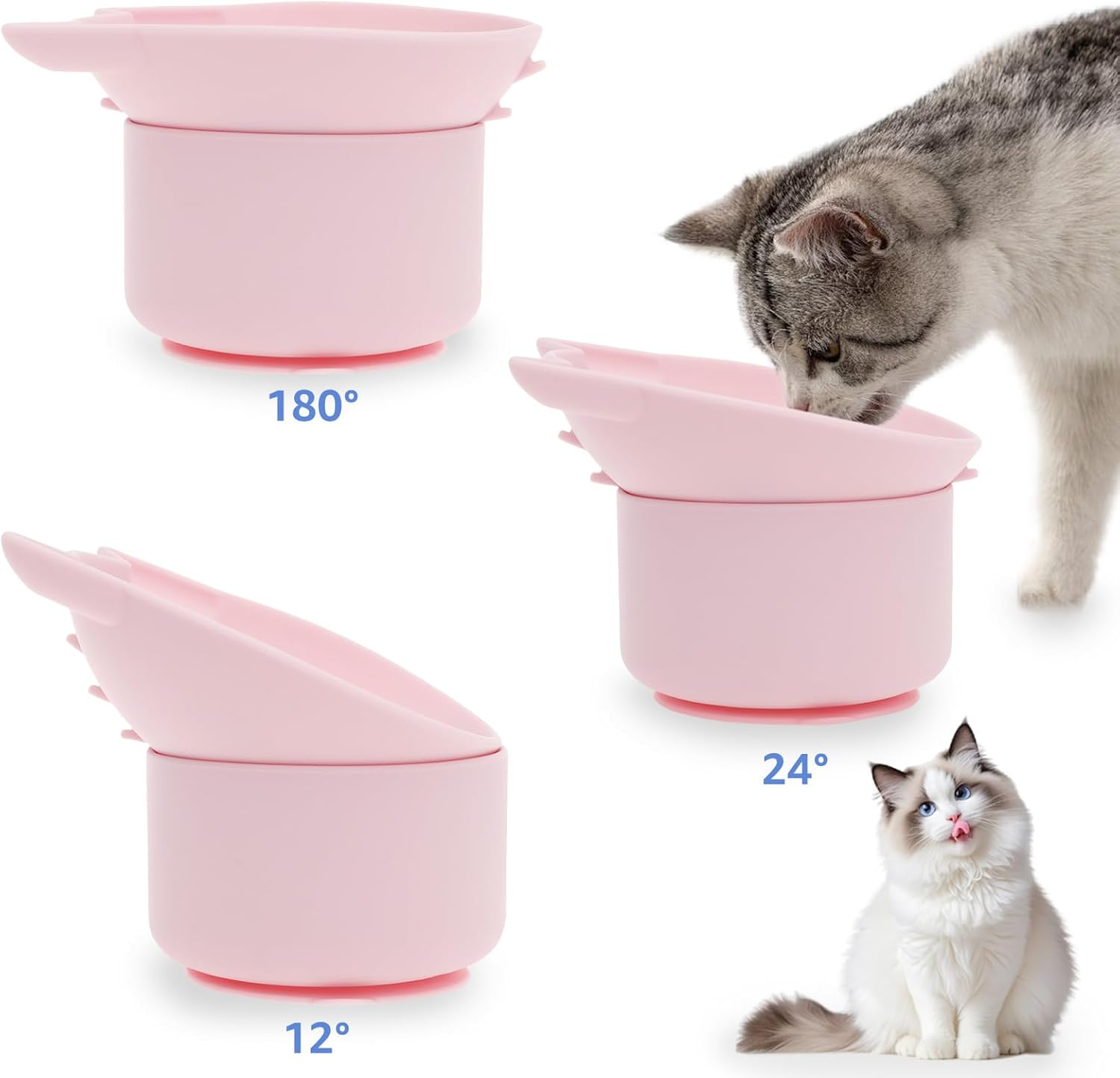 180°

24°

12°