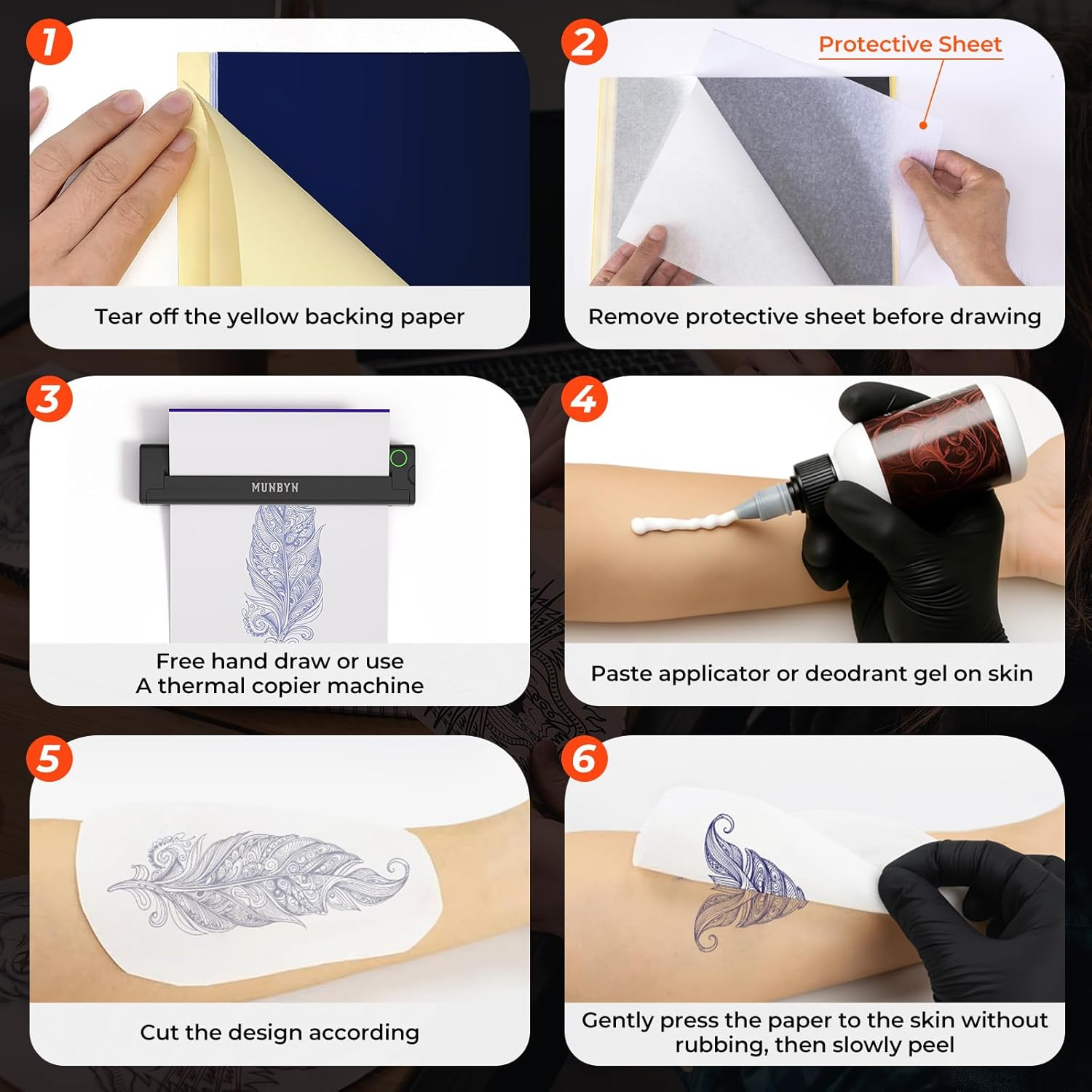 1

Tear off the yellow backing paper

2

Protective Sheet

Remove protective sheet before drawing

3

MUNBYN

Free hand draw or use
A thermal copier machine

4

Paste applicator or deodrant gel on skin

5

Cut the design according

6

Gently press the paper to the skin without rubbing, then slowly peel