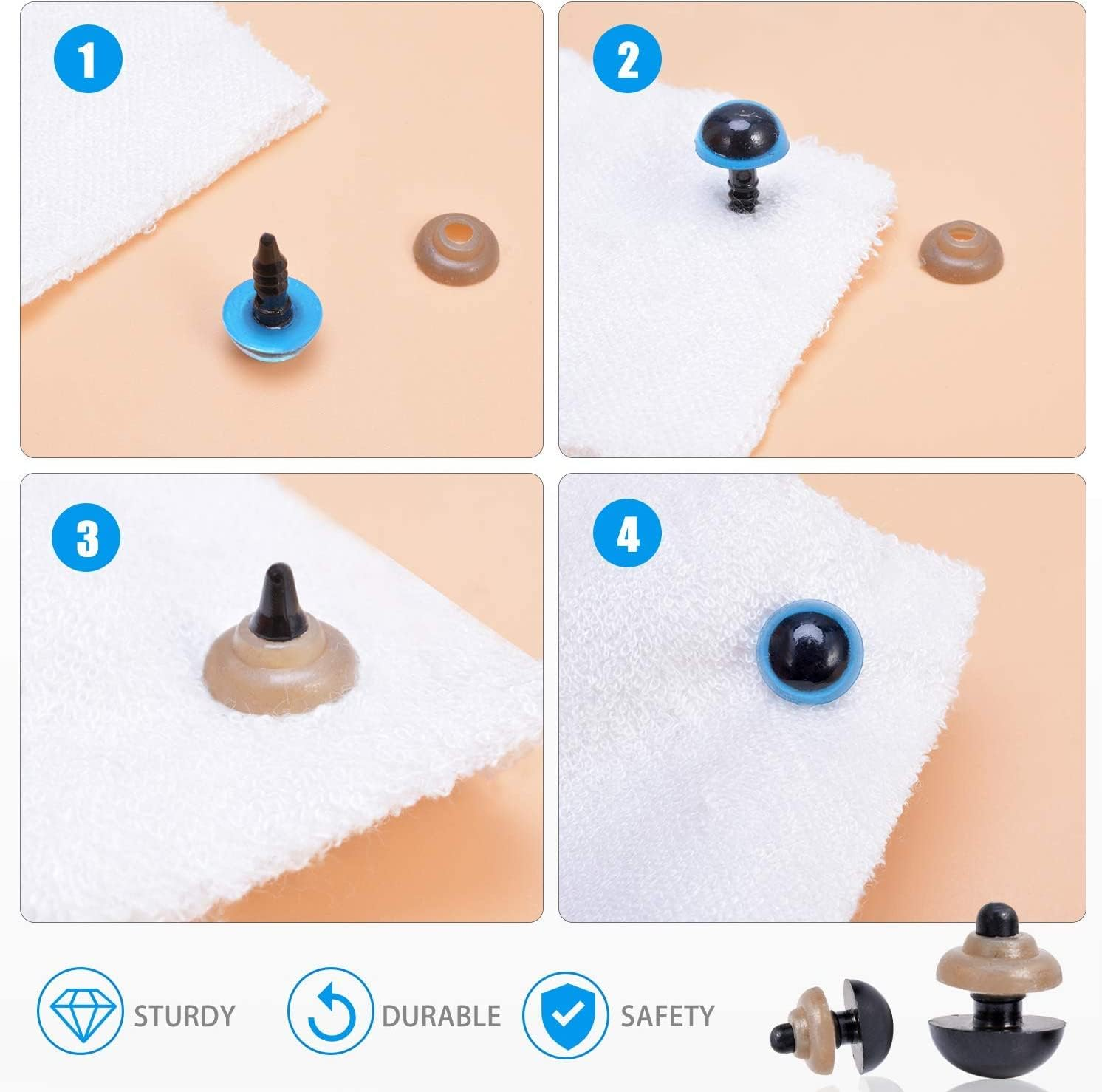 1

2

3

4

STURDY

DURABLE

SAFETY